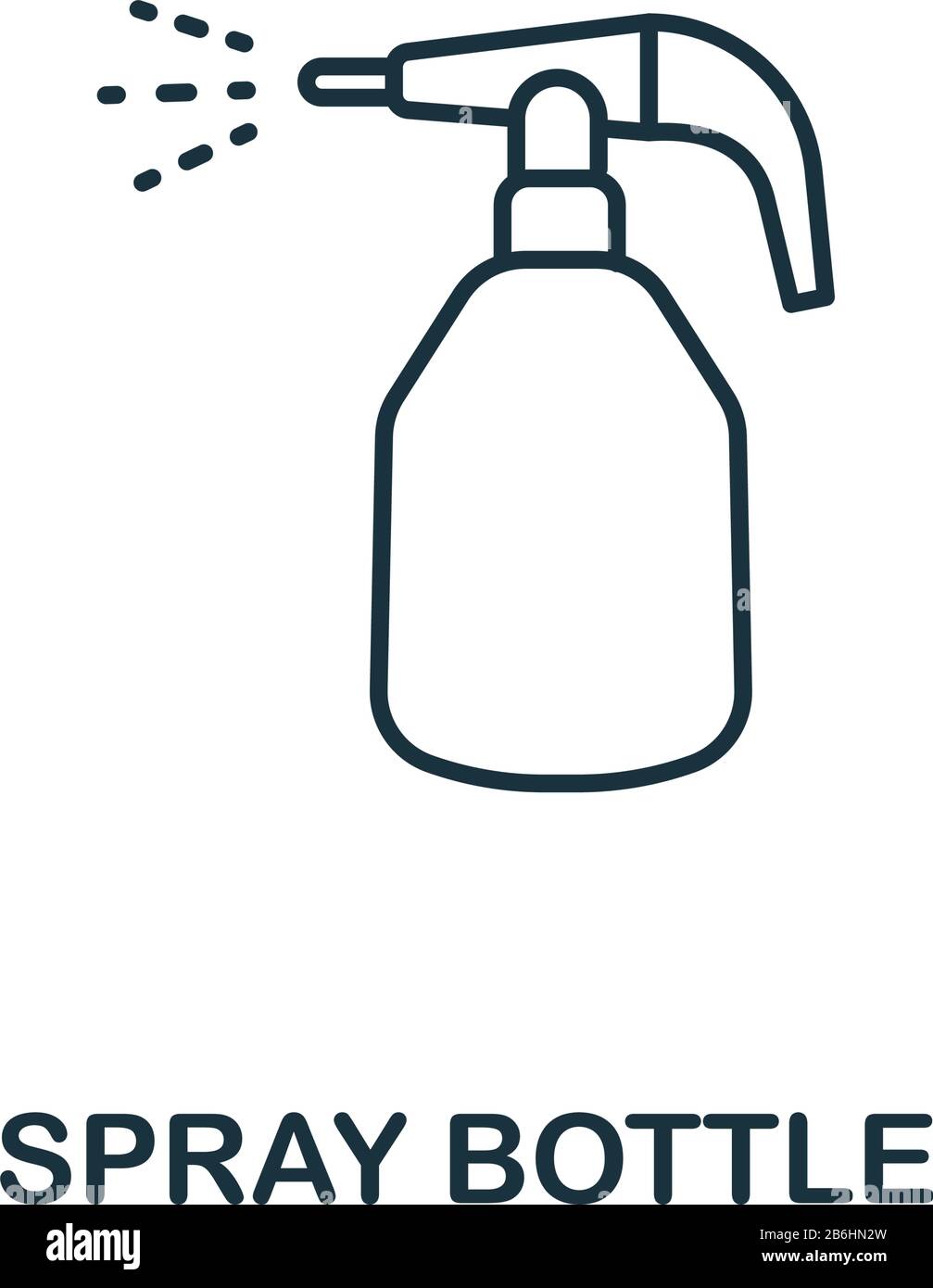 SPRAY BOTTLE

alamy

Image ID: 2B6HN2W
www.alamy.com