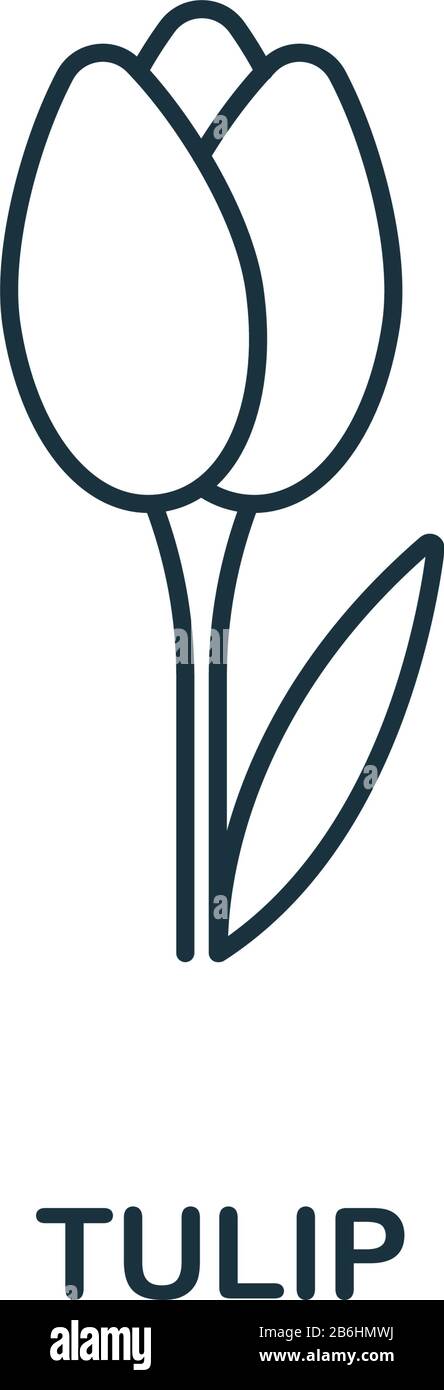 TULIP

alamy

Image ID: 2B6HMWJ
www.alamy.com