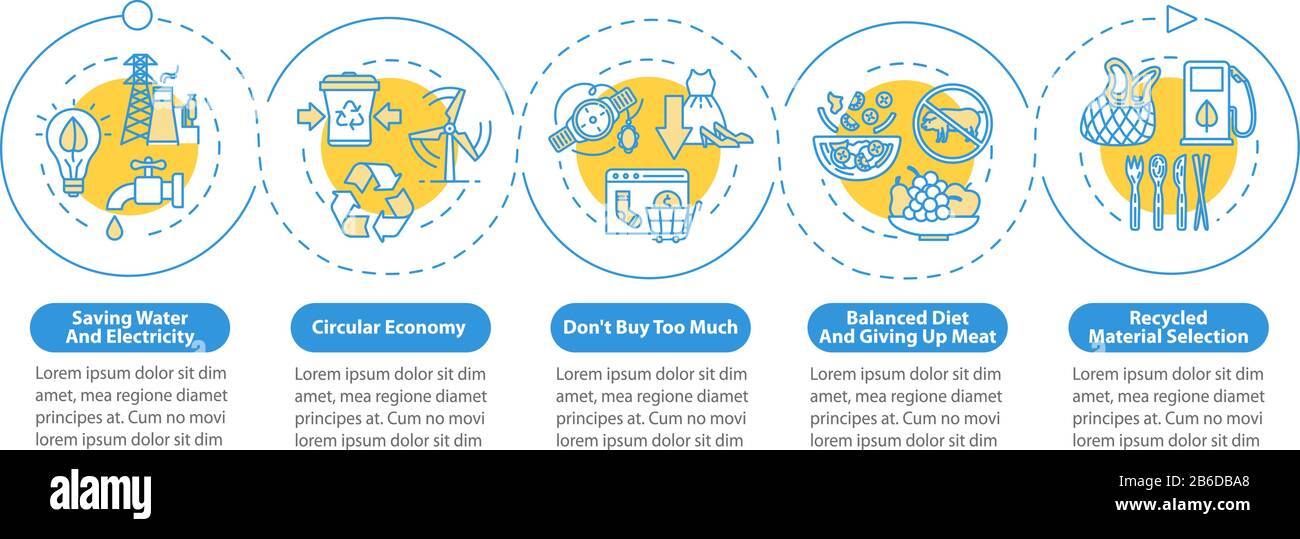 Saving Water And Electricity

Lorem ipsum dolor sit dim amet, mea regione diamet principes at. Cum no movi lorem ipsum dolor sit dim

Circular Economy

Lorem ipsum dolor sit dim amet, mea regione diamet principes at. Cum no movi lorem ipsum dolor sit dim

Don't Buy Too Much

Lorem ipsum dolor sit dim amet, mea regione diamet principes at. Cum no movi lorem ipsum dolor sit dim

Balanced Diet And Giving Up Meat

Lorem ipsum dolor sit dim amet, mea regione diamet principes at. Cum no movi lorem ipsum dolor sit dim

Recycled Material Selection

Lorem ipsum dolor sit dim amet, mea regione diamet principes at. Cum no movi lorem ipsum dolor sit dim

alamy

Image ID: 2B6DBA8
www.alamy.com