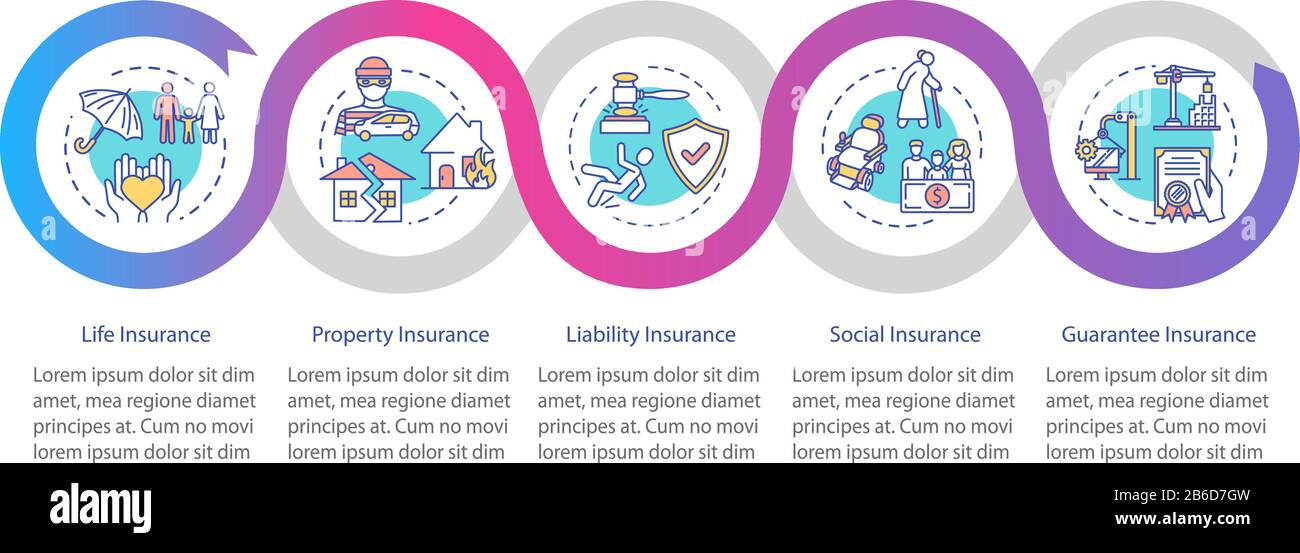 Life Insurance

Lorem ipsum dolor sit dim amet, mea regione diamet principes at. Cum no movi lorem ipsum dolor sit dim

Property Insurance

Lorem ipsum dolor sit dim amet, mea regione diamet principes at. Cum no movi lorem ipsum dolor sit dim

Liability Insurance

Lorem ipsum dolor sit dim amet, mea regione diamet principes at. Cum no movi lorem ipsum dolor sit dim

Social Insurance

Lorem ipsum dolor sit dim amet, mea regione diamet principes at. Cum no movi lorem ipsum dolor sit dim

Guarantee Insurance

Lorem ipsum dolor sit dim amet, mea regione diamet principes at. Cum no movi lorem ipsum dolor sit dim

alamy

Image ID: 2B6D7GW
www.alamy.com