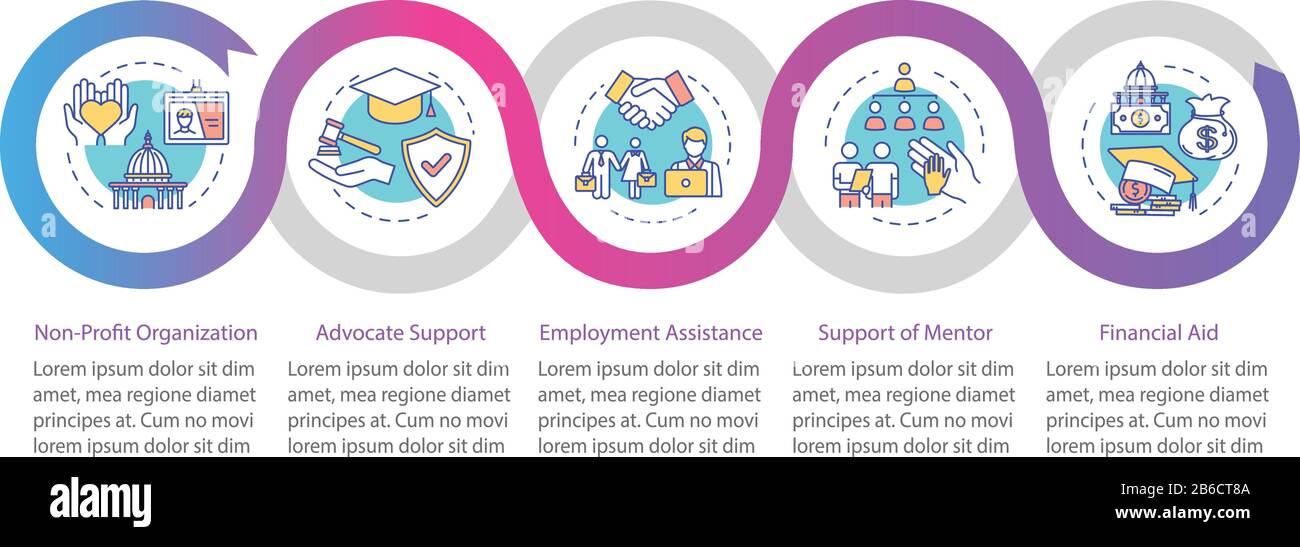 Non-Profit Organization

Lorem ipsum dolor sit dim amet, mea regione diamet principes at. Cum no movi lorem ipsum dolor sit dim

Advocate Support

Lorem ipsum dolor sit dim amet, mea regione diamet principes at. Cum no movi lorem ipsum dolor sit dim

Employment Assistance

Lorem ipsum dolor sit dim amet, mea regione diamet principes at. Cum no movi lorem ipsum dolor sit dim

Support of Mentor

Lorem ipsum dolor sit dim amet, mea regione diamet principes at. Cum no movi lorem ipsum dolor sit dim

Financial Aid

Lorem ipsum dolor sit dim amet, mea regione diamet principes at. Cum no movi lorem ipsum dolor sit dim

alamy

Image ID: 2B6CT8A
www.alamy.com