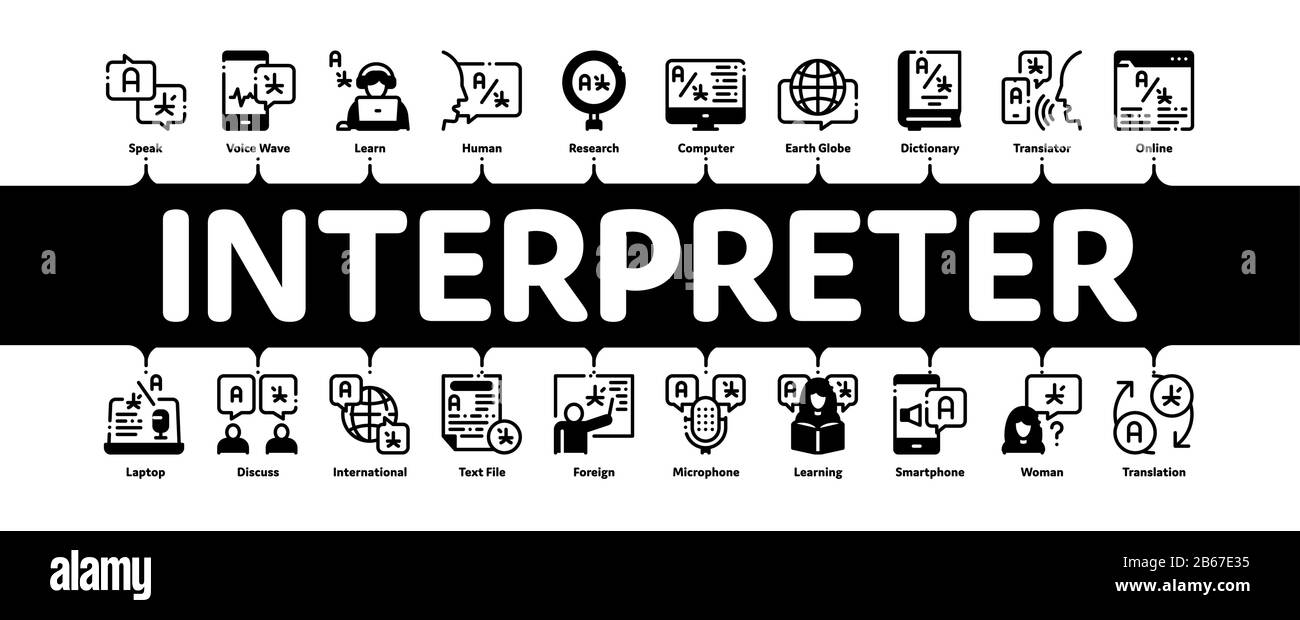 Speak Voice Wave Learn Human Research Computer Earth Globe Dictionary Translator Online

INTERPRETER

Laptop Discuss International Text File Foreign Microphone Learning Smartphone Woman Translation

alamy

Image ID: 2B67E35
www.alamy.com