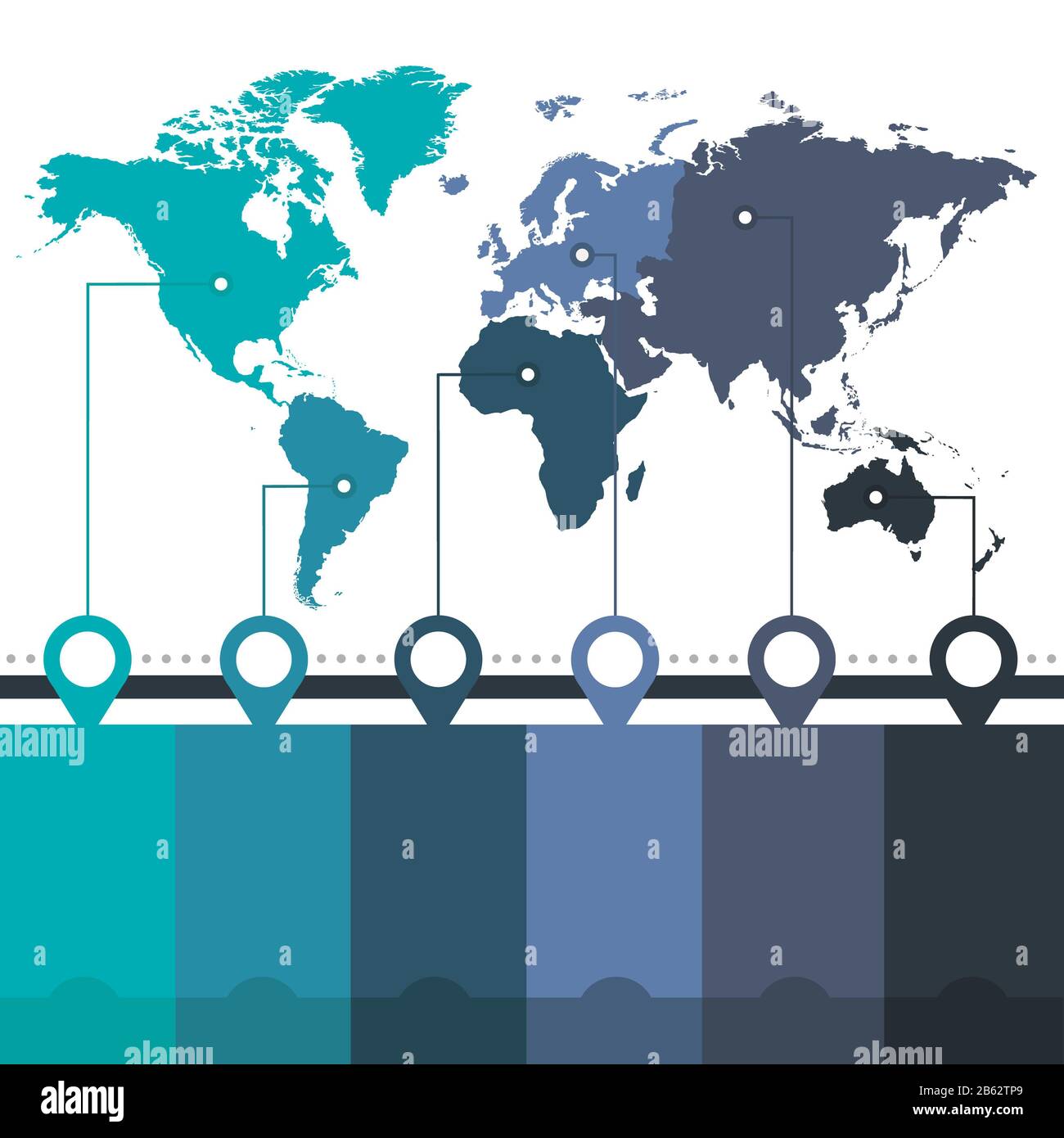 alamy

alamy

alamy

alamy

alamy

Image ID: 2B62TP9
www.alamy.com