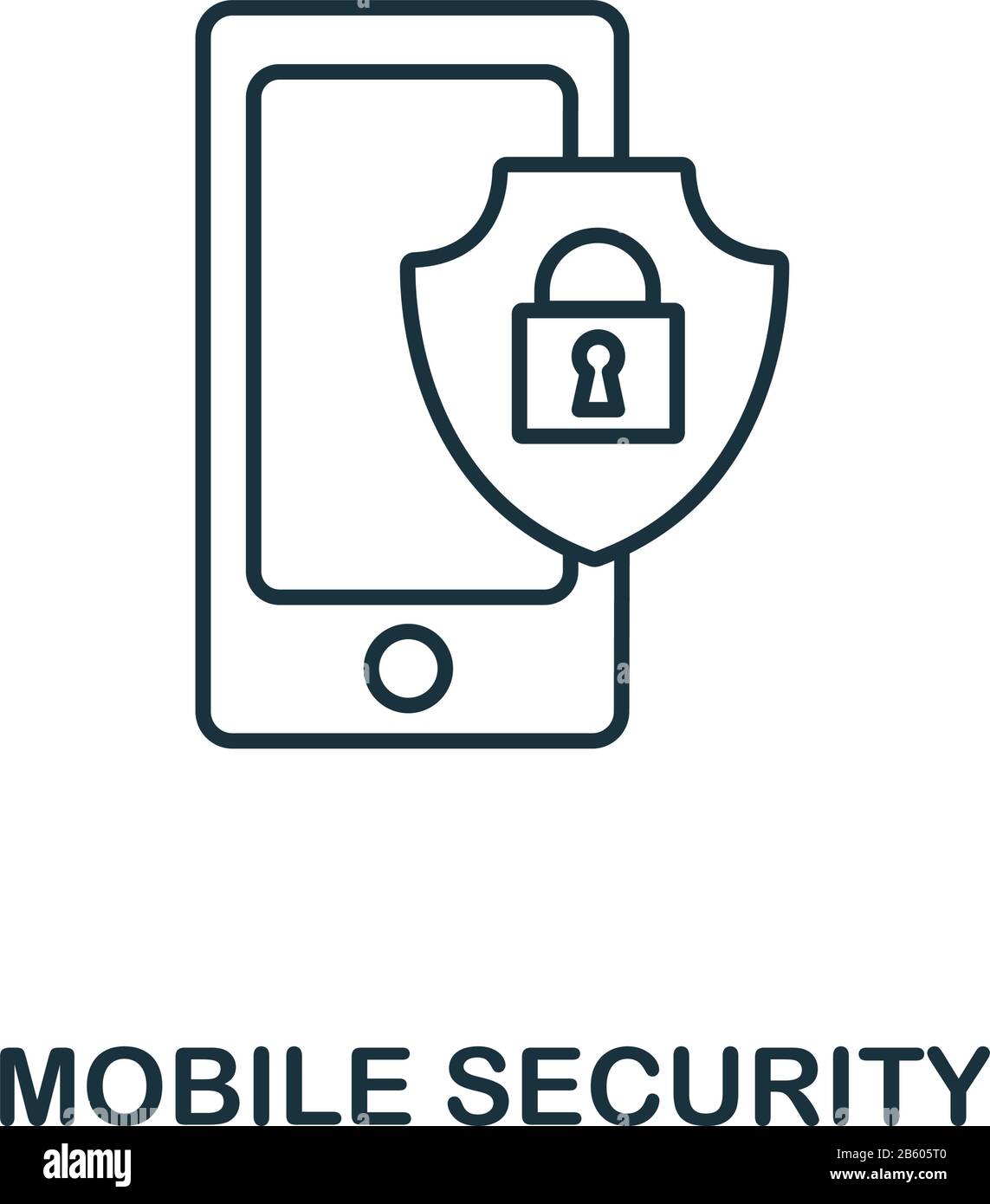 MOBILE SECURITY

alamy

Image ID: 2B605T0
www.alamy.com