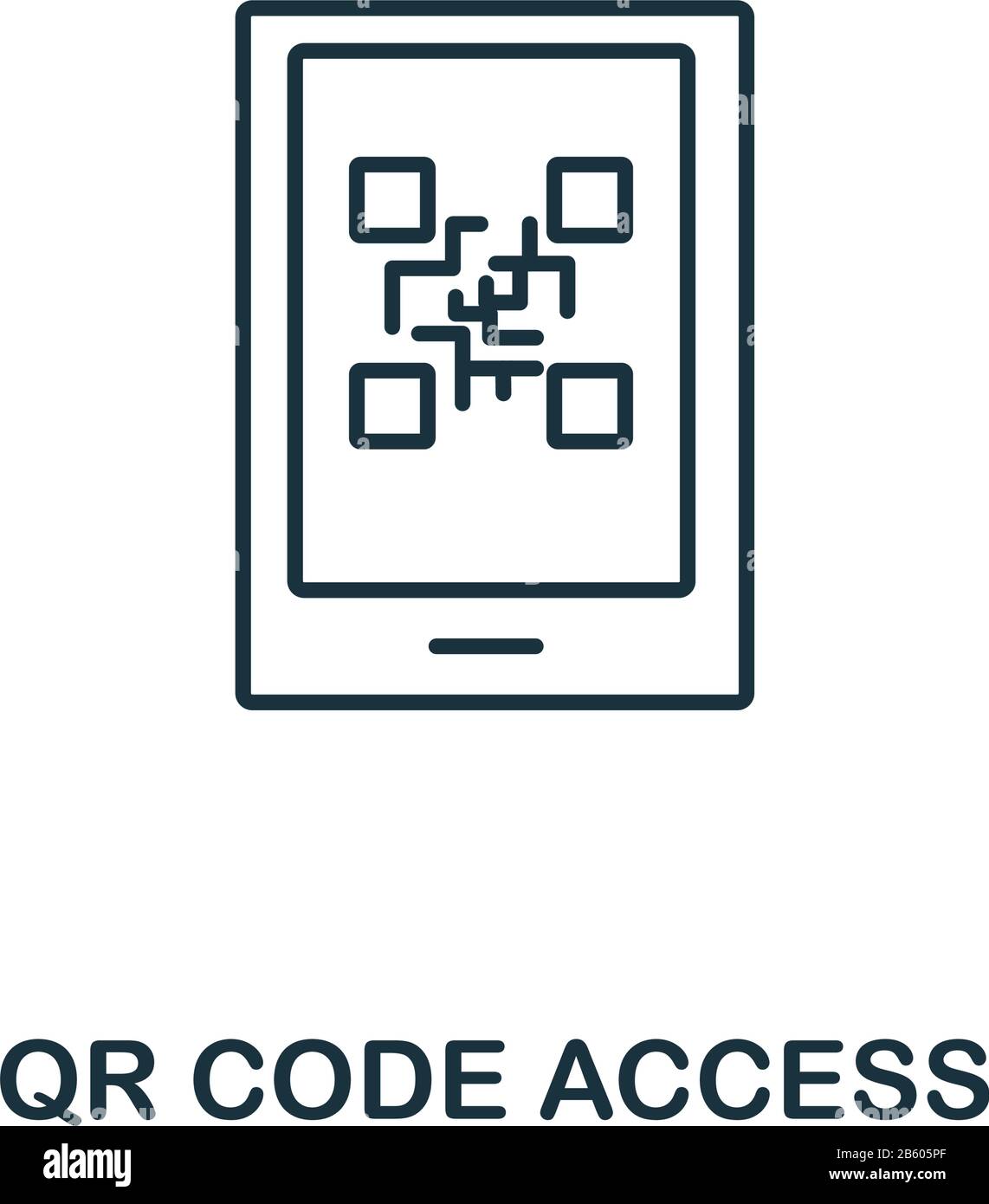 QR CODE ACCESS

alamy

Image ID: 2B605PF
www.alamy.com