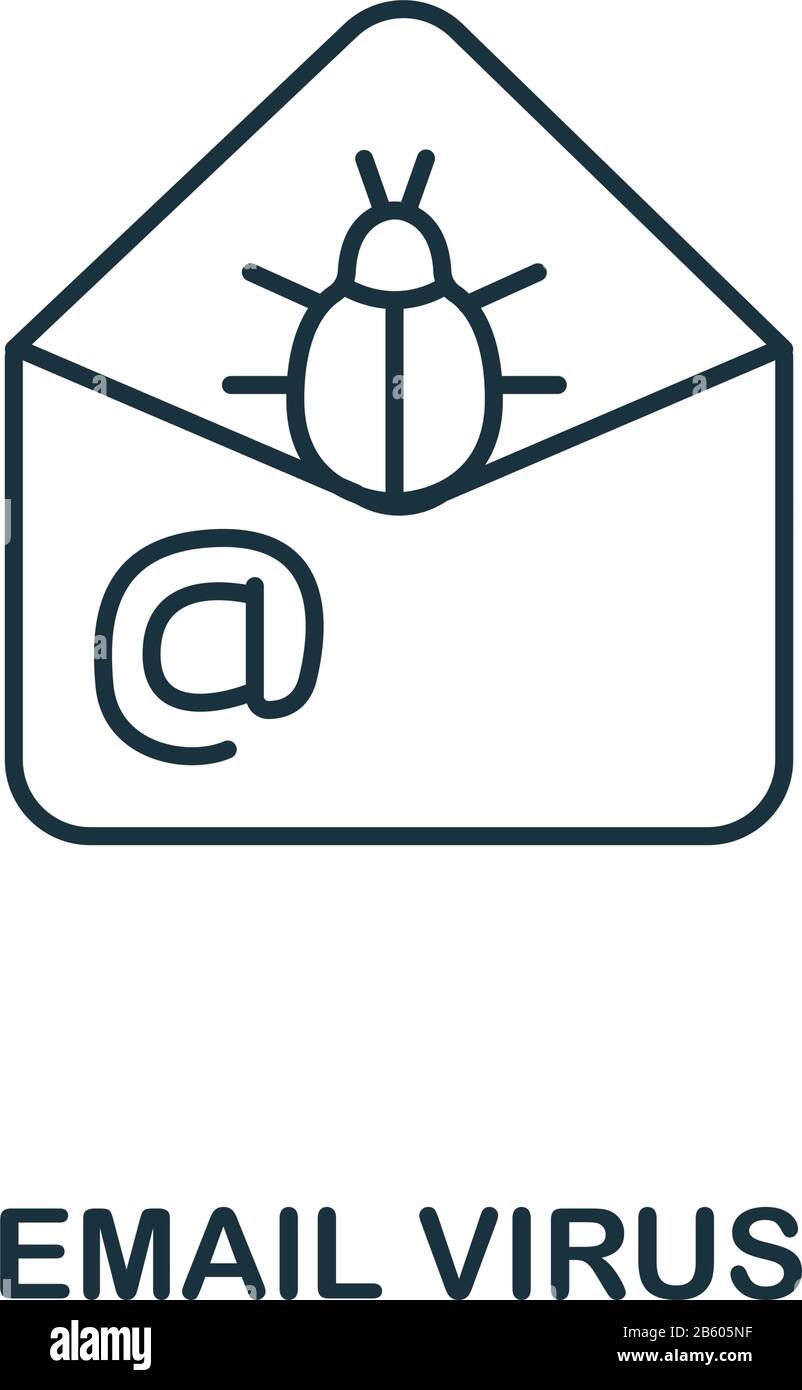 @

EMAIL VIRUS

alamy

Image ID: 2B605NF
www.alamy.com