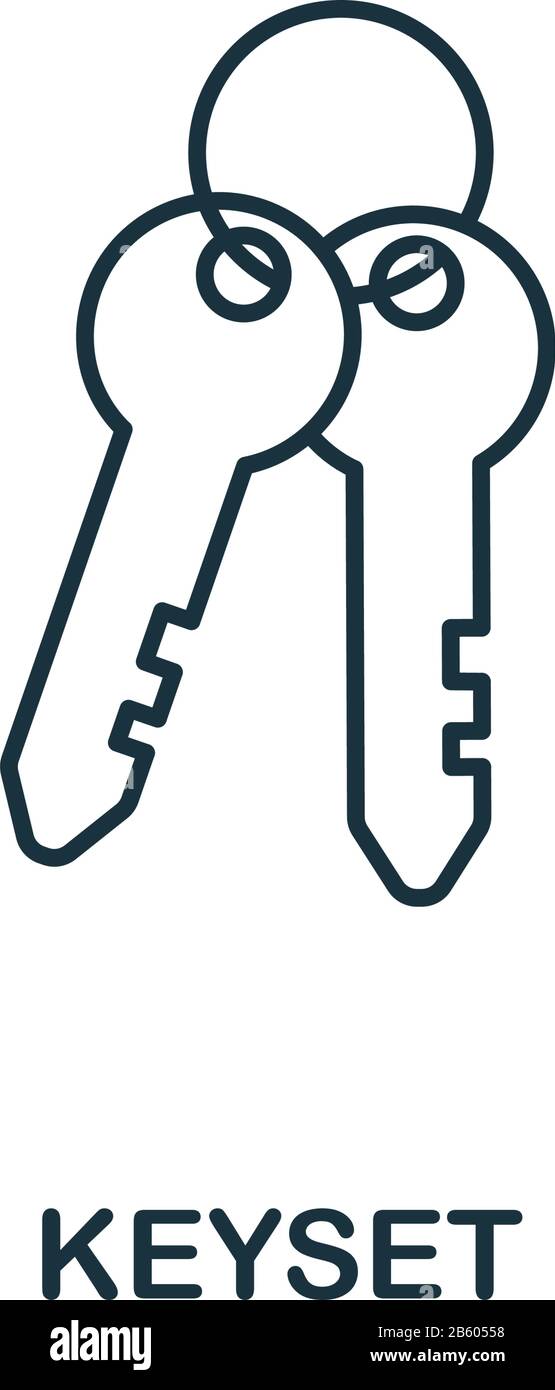 KEYSET

alamy

Image ID: 2B60558
www.alamy.com