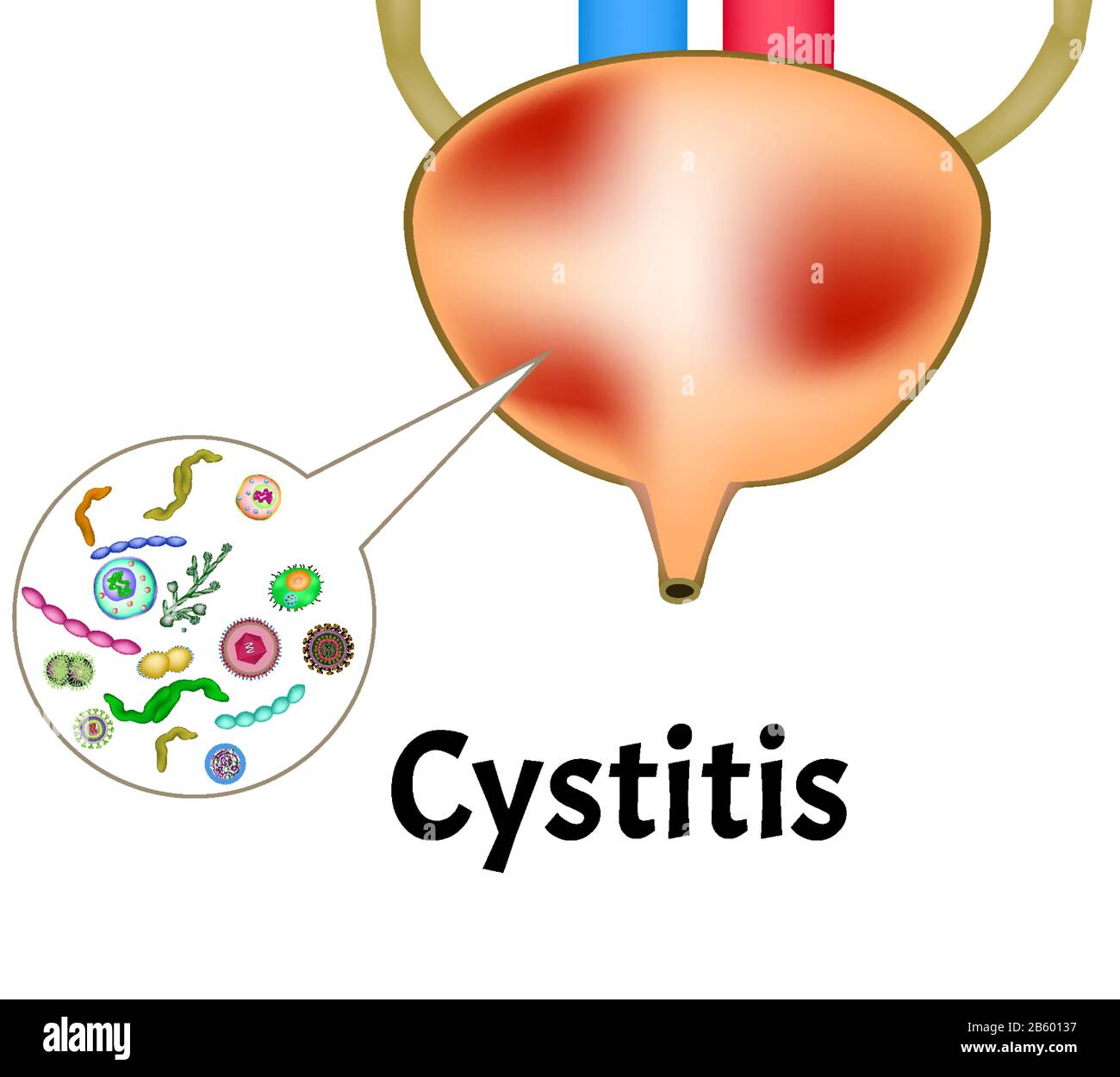 Cystitis

alamy

Image ID: 2B60137
www.alamy.com