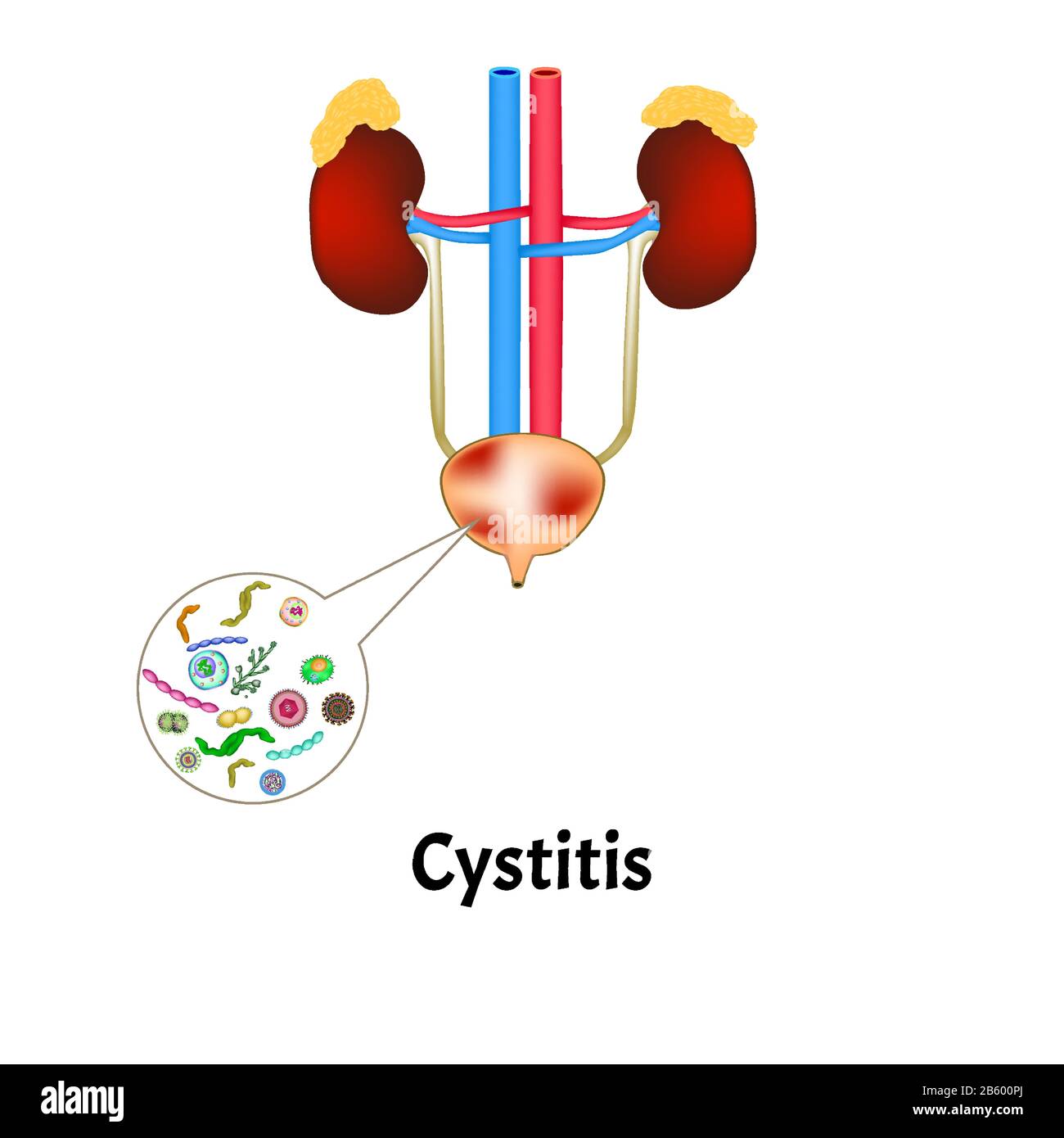 alamy

Cystitis

alamy

Image ID: 2B600PJ
www.alamy.com