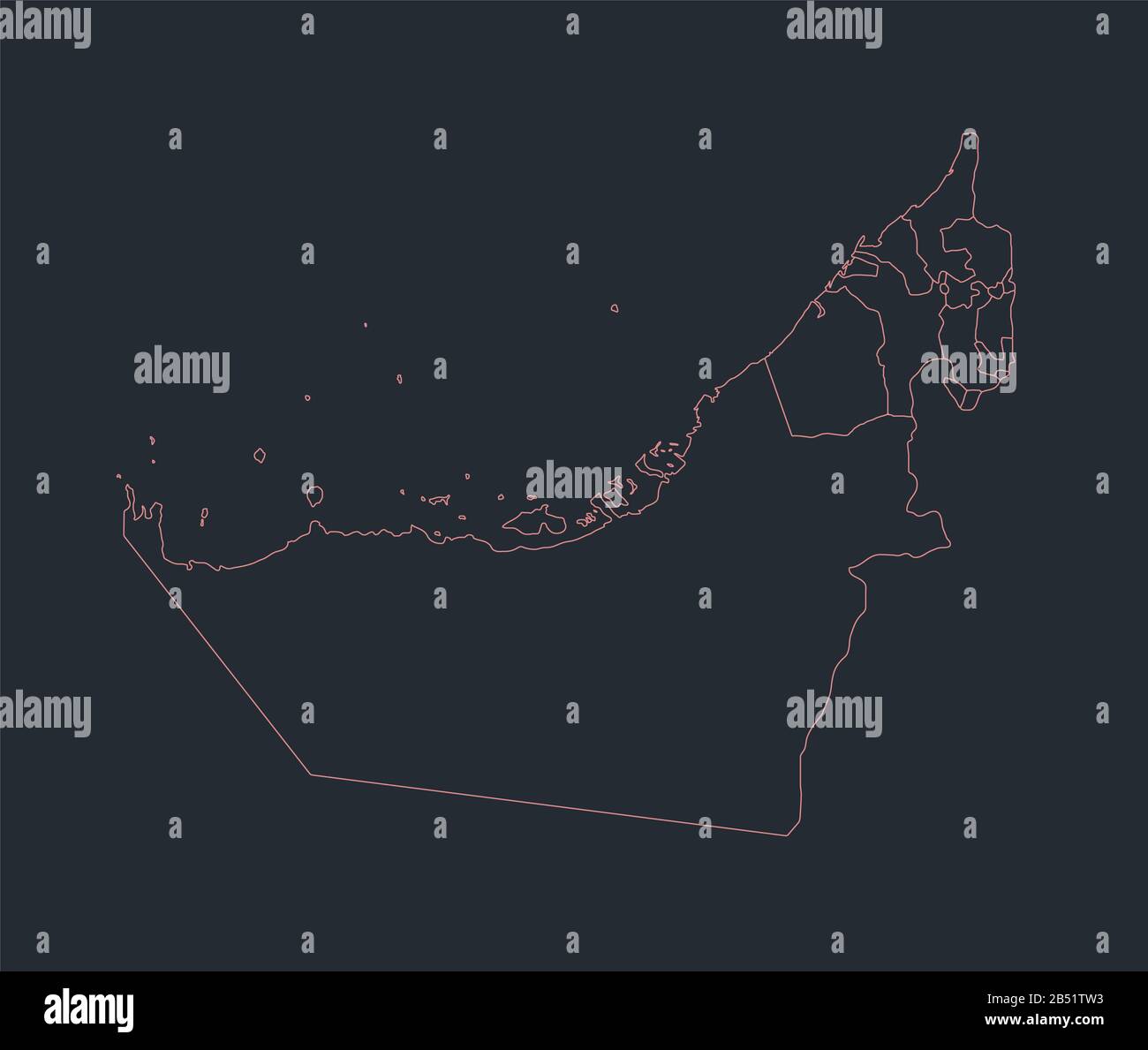 alamy

alamy

alamy

alamy

alamy

alamy

alamy

alamy

Image ID: 2B51TW3
www.alamy.com