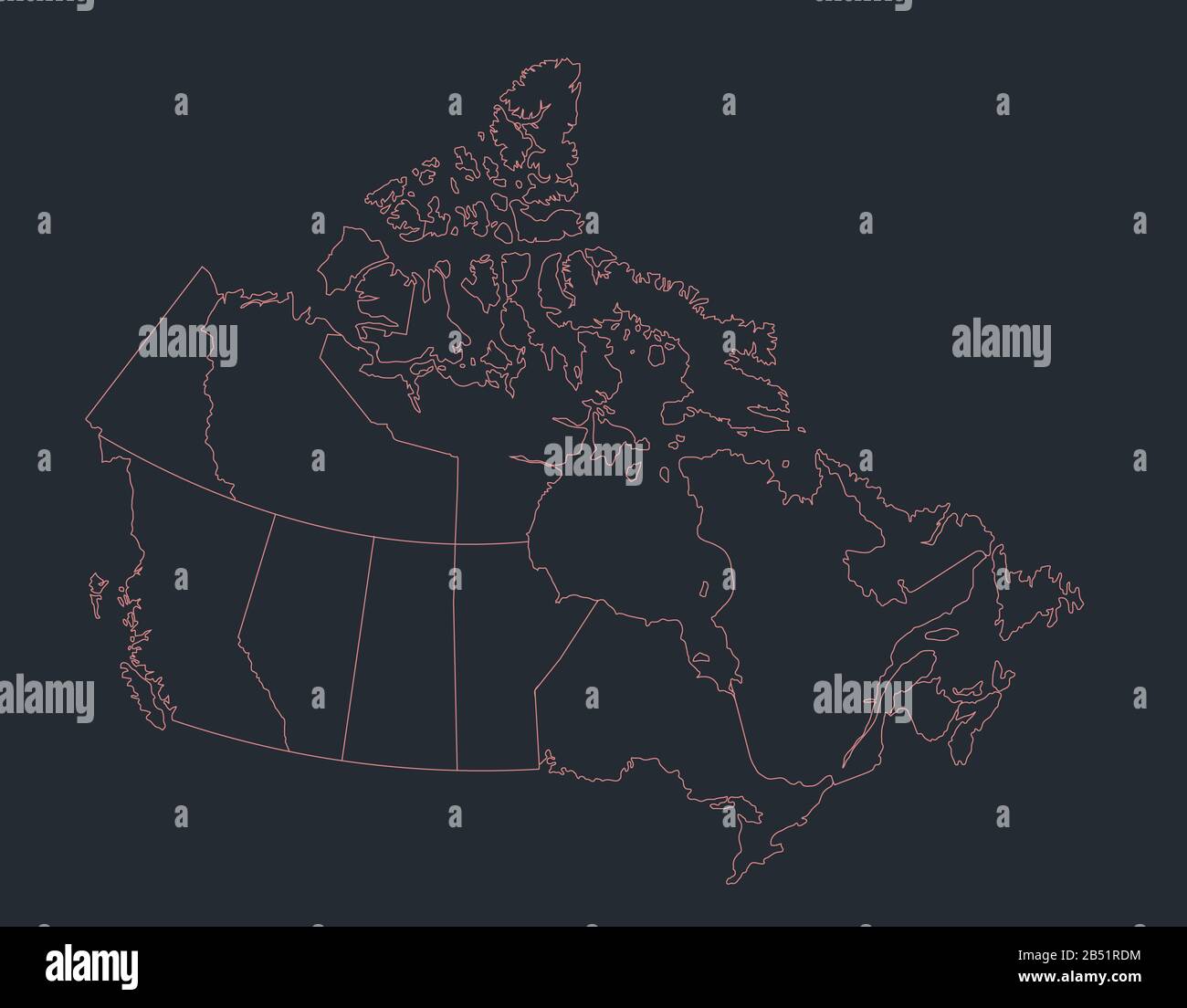 alamy

alamy

alamy

alamy

alamy

alamy

Image ID: 2B51RDM
www.alamy.com