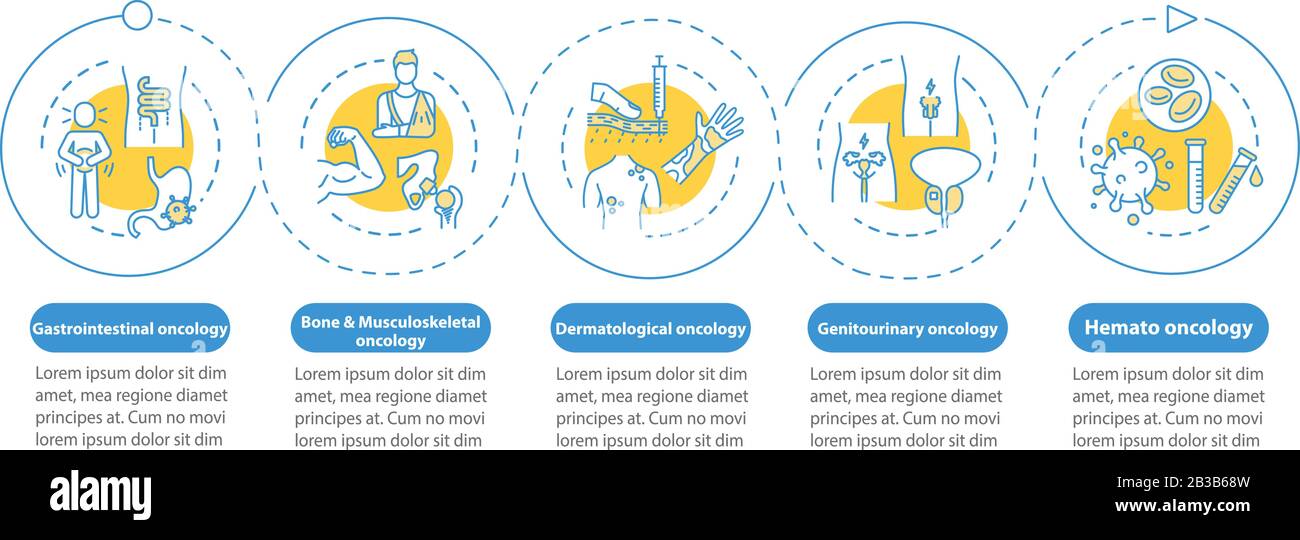 Gastrointestinal oncology

Lorem ipsum dolor sit dim amet, mea regione diamet principes at. Cum no movi lorem ipsum dolor sit dim

Bone & Musculoskeletal oncology

Lorem ipsum dolor sit dim amet, mea regione diamet principes at. Cum no movi lorem ipsum dolor sit dim

Dermatological oncology

Lorem ipsum dolor sit dim amet, mea regione diamet principes at. Cum no movi lorem ipsum dolor sit dim

Genitourinary oncology

Lorem ipsum dolor sit dim amet, mea regione diamet principes at. Cum no movi lorem ipsum dolor sit dim

Hemato oncology

Lorem ipsum dolor sit dim amet, mea regione diamet principes at. Cum no movi lorem ipsum dolor sit dim

alamy

Image ID: 2B3B68W
www.alamy.com