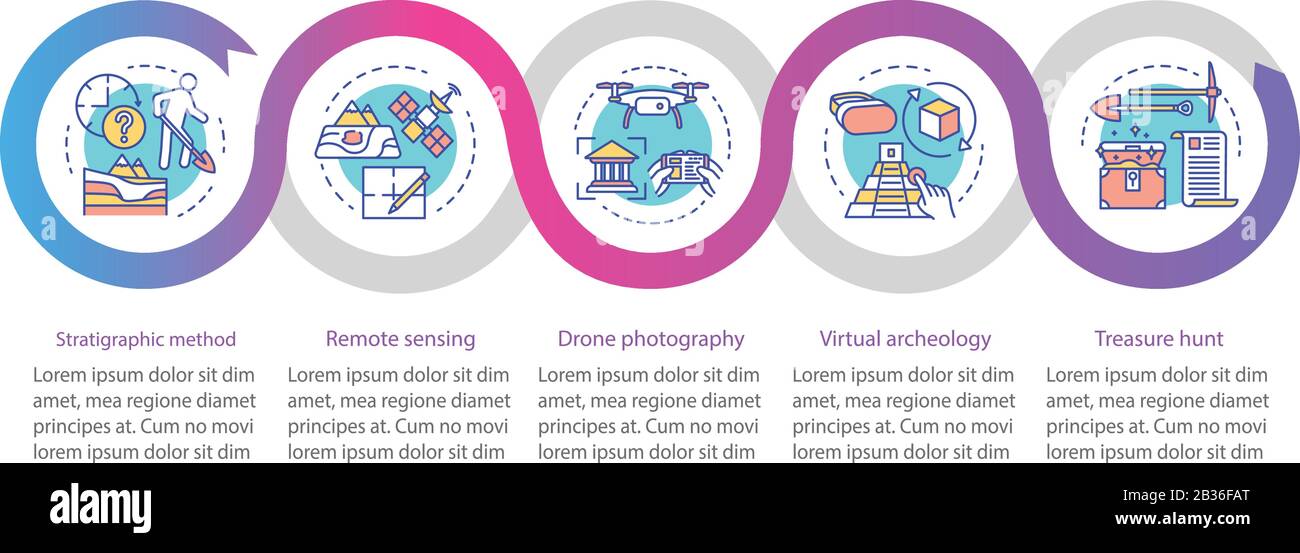 Stratigraphic method

Lorem ipsum dolor sit dim amet, mea regione diamet principes at. Cum no movi lorem ipsum dolor sit dim

Remote sensing

Lorem ipsum dolor sit dim amet, mea regione diamet principes at. Cum no movi lorem ipsum dolor sit dim

Drone photography

Lorem ipsum dolor sit dim amet, mea regione diamet principes at. Cum no movi lorem ipsum dolor sit dim

Virtual archeology

Lorem ipsum dolor sit dim amet, mea regione diamet principes at. Cum no movi lorem ipsum dolor sit dim

Treasure hunt

Lorem ipsum dolor sit dim amet, mea regione diamet principes at. Cum no movi lorem ipsum dolor sit dim

alamy

Image ID: 2B36FAT
www.alamy.com