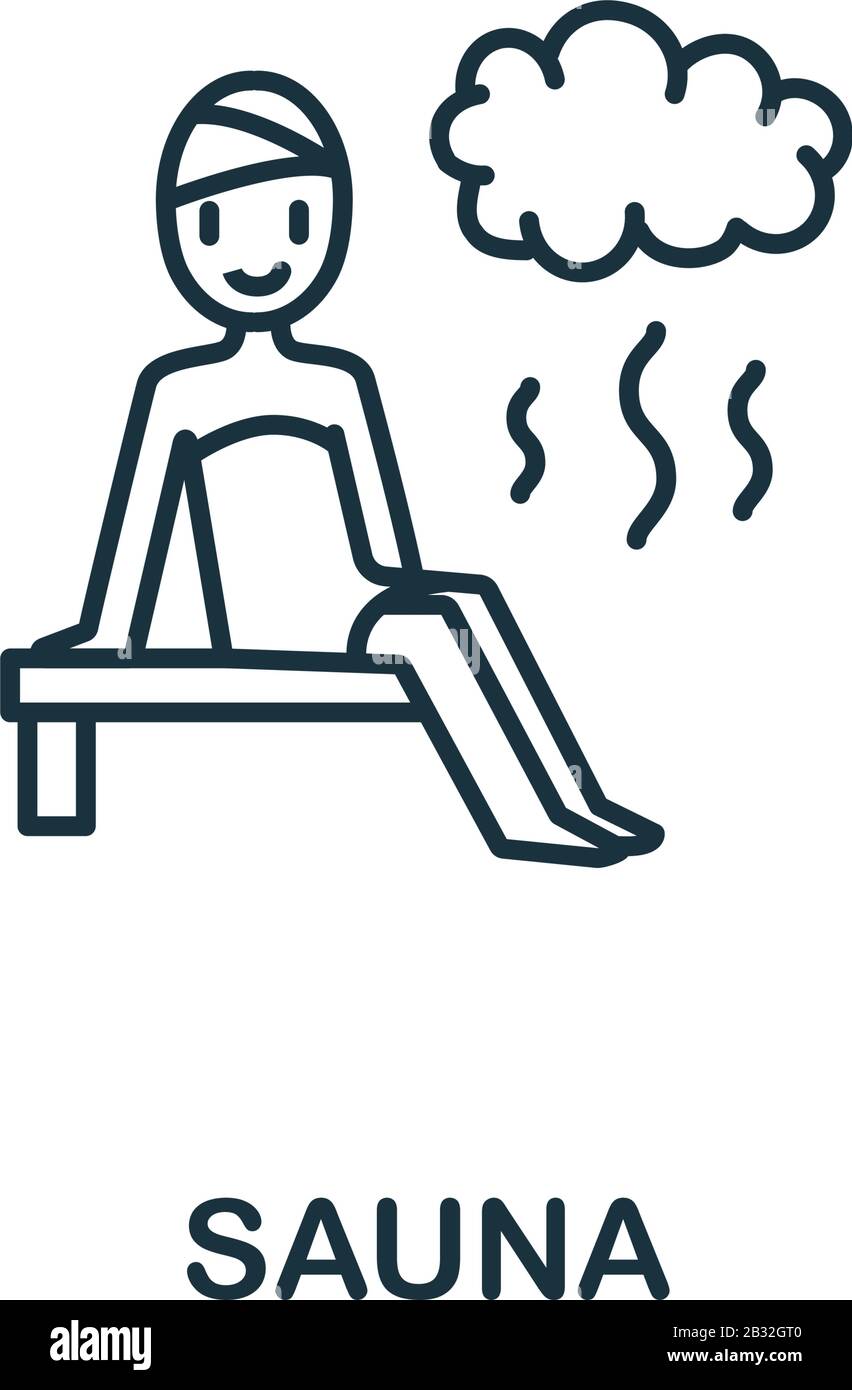 SAUNA

alamy

Image ID: 2B32GT0
www.alamy.com