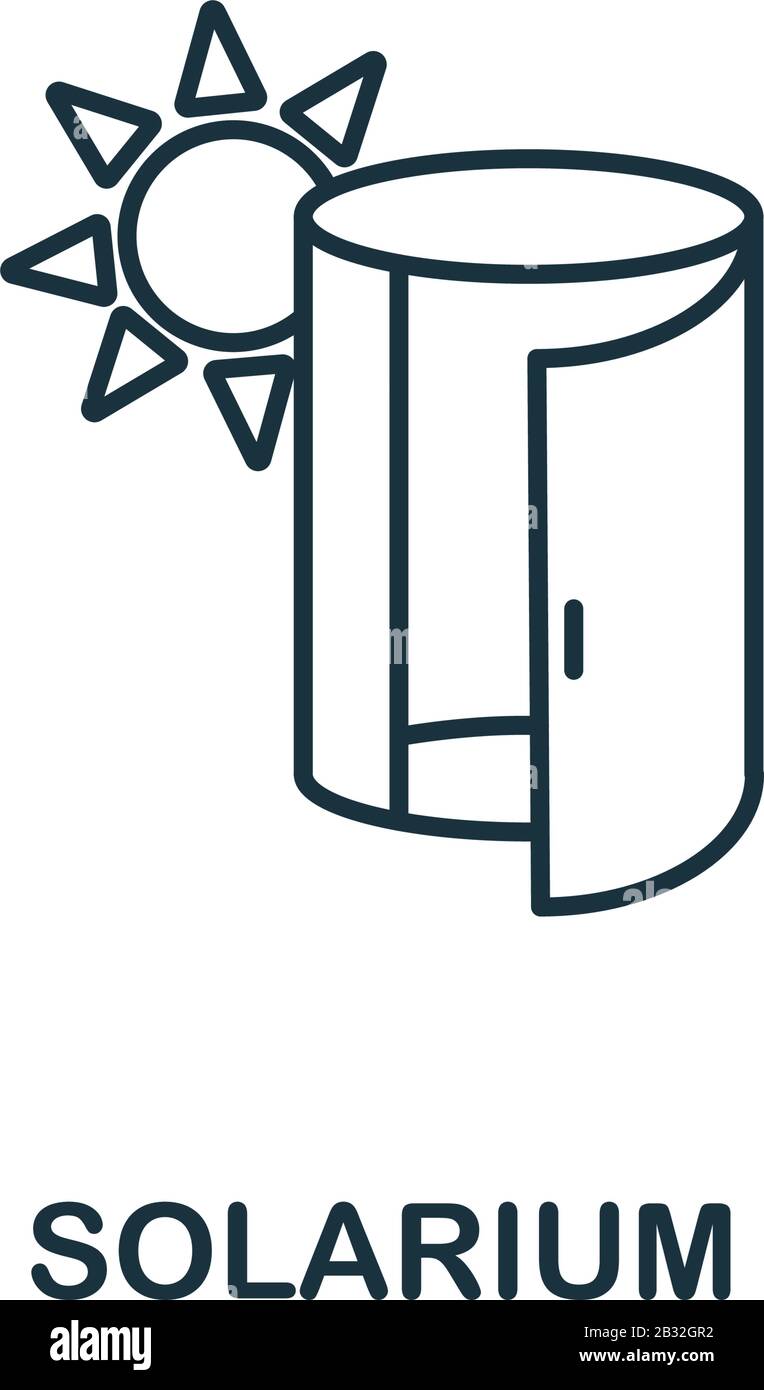 SOLARIUM

alamy

Image ID: 2B32GR2
www.alamy.com