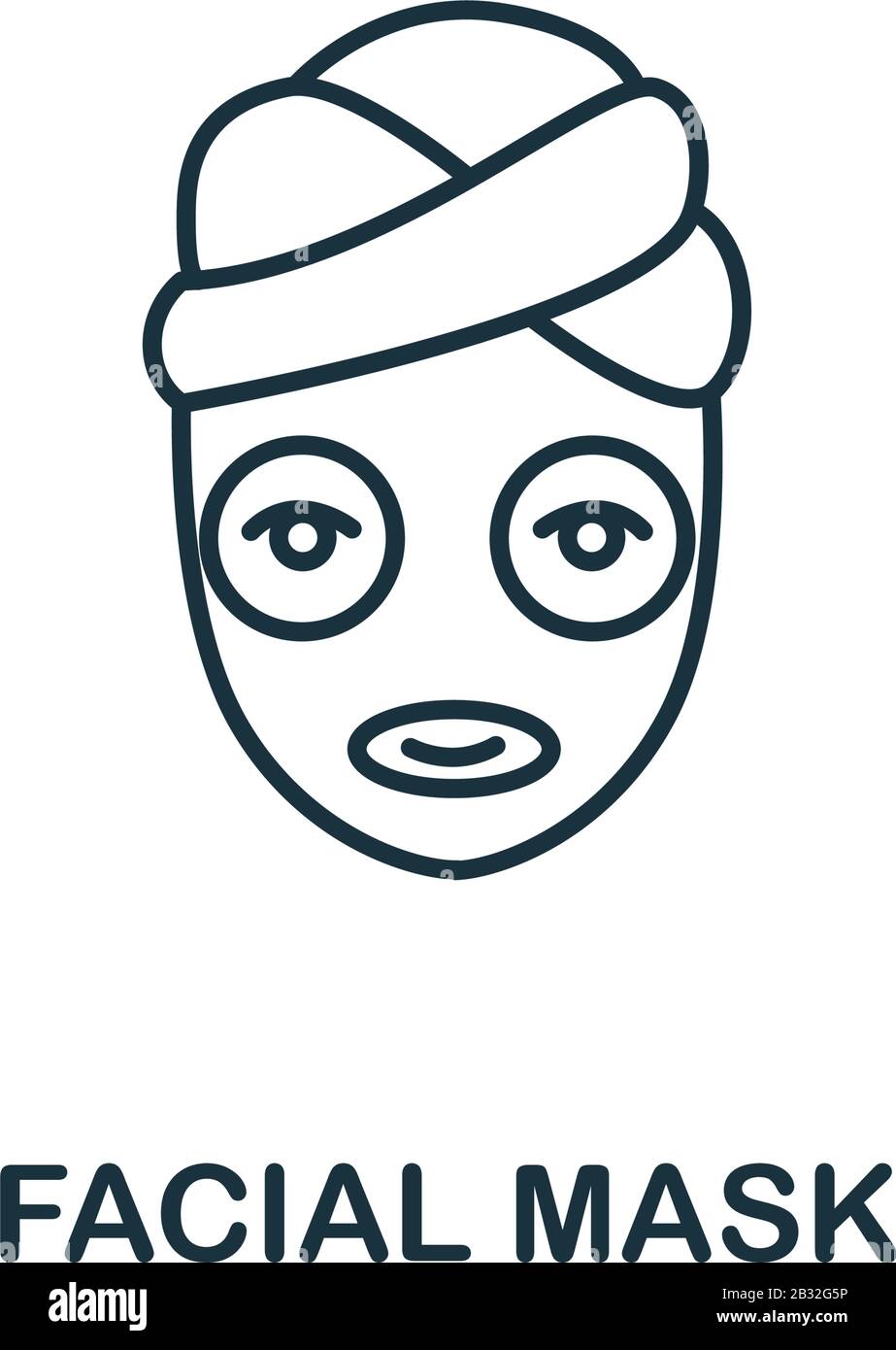 FACIAL MASK

alamy

Image ID: 2B32G5P
www.alamy.com