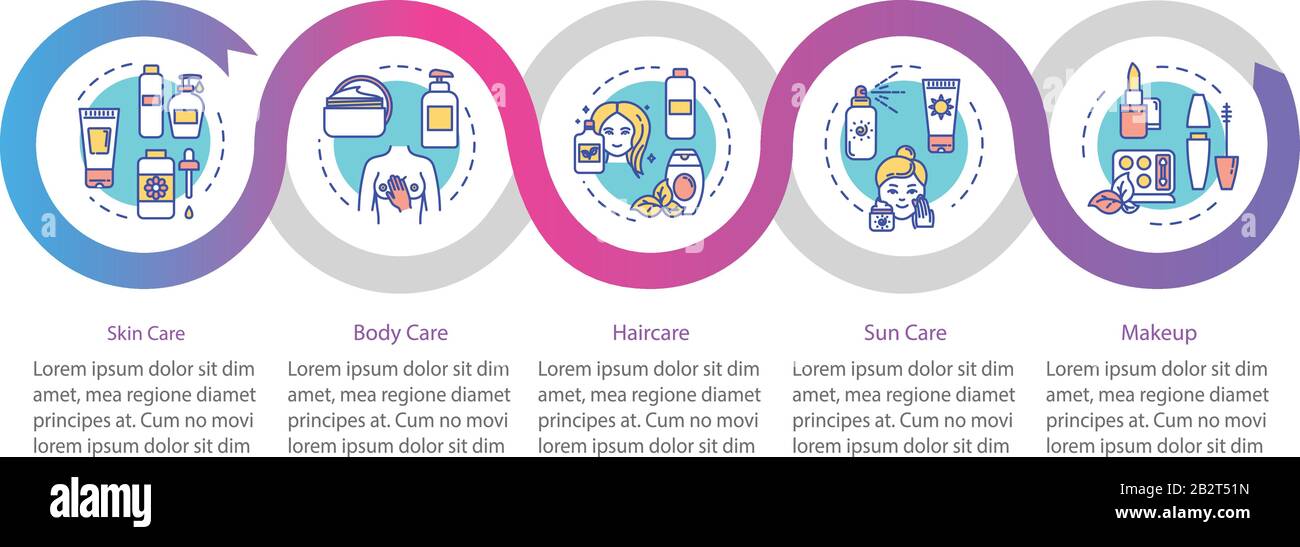 Skin Care

Lorem ipsum dolor sit dim amet, mea regione diamet principes at. Cum no movi lorem ipsum dolor sit dim

Body Care

Lorem ipsum dolor sit dim amet, mea regione diamet principes at. Cum no movi lorem ipsum dolor sit dim

Haircare

Lorem ipsum dolor sit dim amet, mea regione diamet principes at. Cum no movi lorem ipsum dolor sit dim

Sun Care

Lorem ipsum dolor sit dim amet, mea regione diamet principes at. Cum no movi lorem ipsum dolor sit dim

Makeup

Lorem ipsum dolor sit dim amet, mea regione diamet principes at. Cum no movi lorem ipsum dolor sit dim

alamy

Image ID: 2B2T51N
www.alamy.com