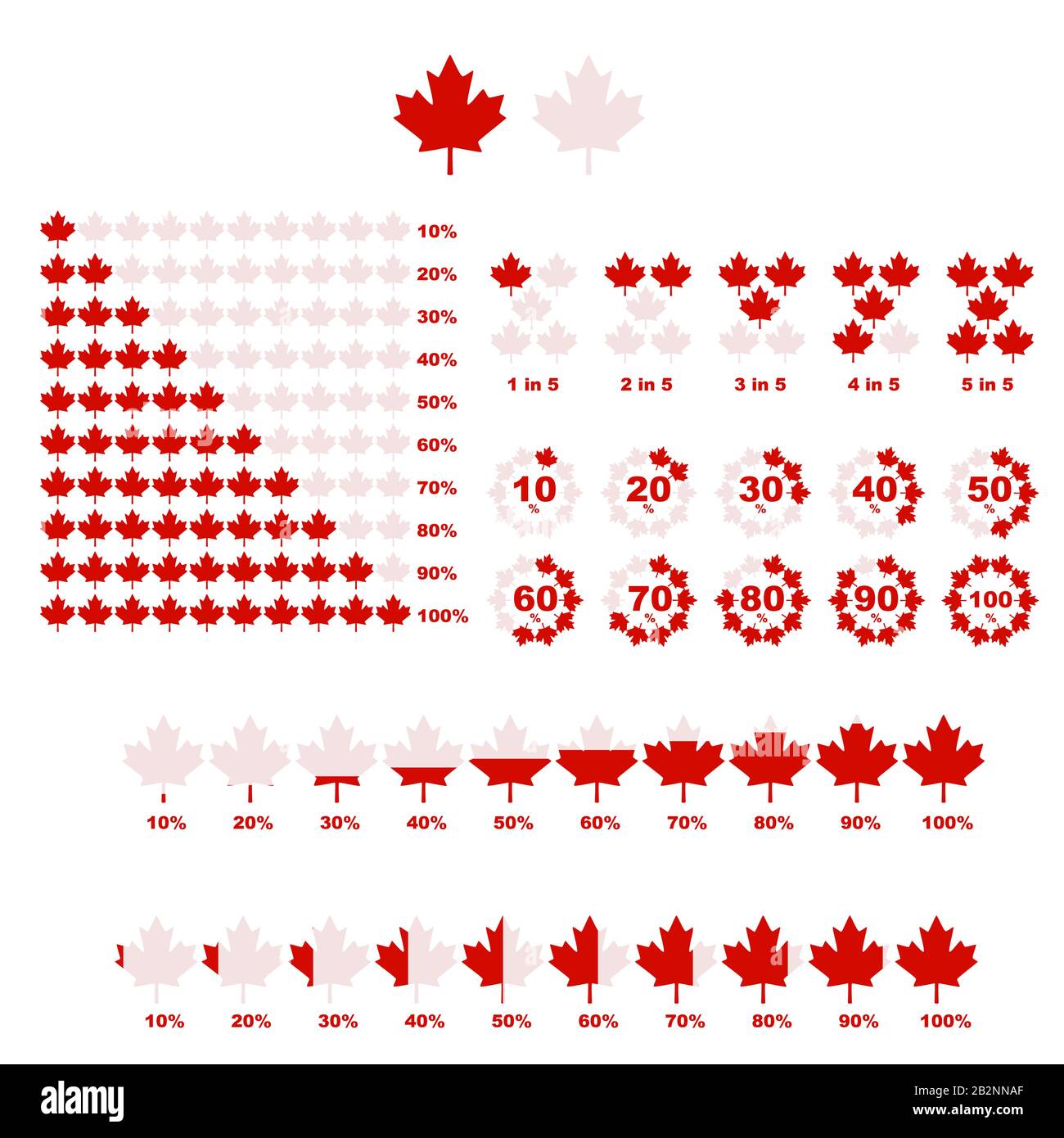 10%
20%
30%
40%
50%
60%
70%
80%
90%
100%

1 in 5
2 in 5
3 in 5
4 in 5
5 in 5

10 %
20 %
30 %
40 %
50 %
60 %
70 %
80 %
90 %
100 %

10%
20%
30%
40%
50%
60%
70%
80%
90%
100%

10%
20%
30%
40%
50%
60%
70%
80%
90%
100%

alamy
Image ID: 2B2NNAF
www.alamy.com