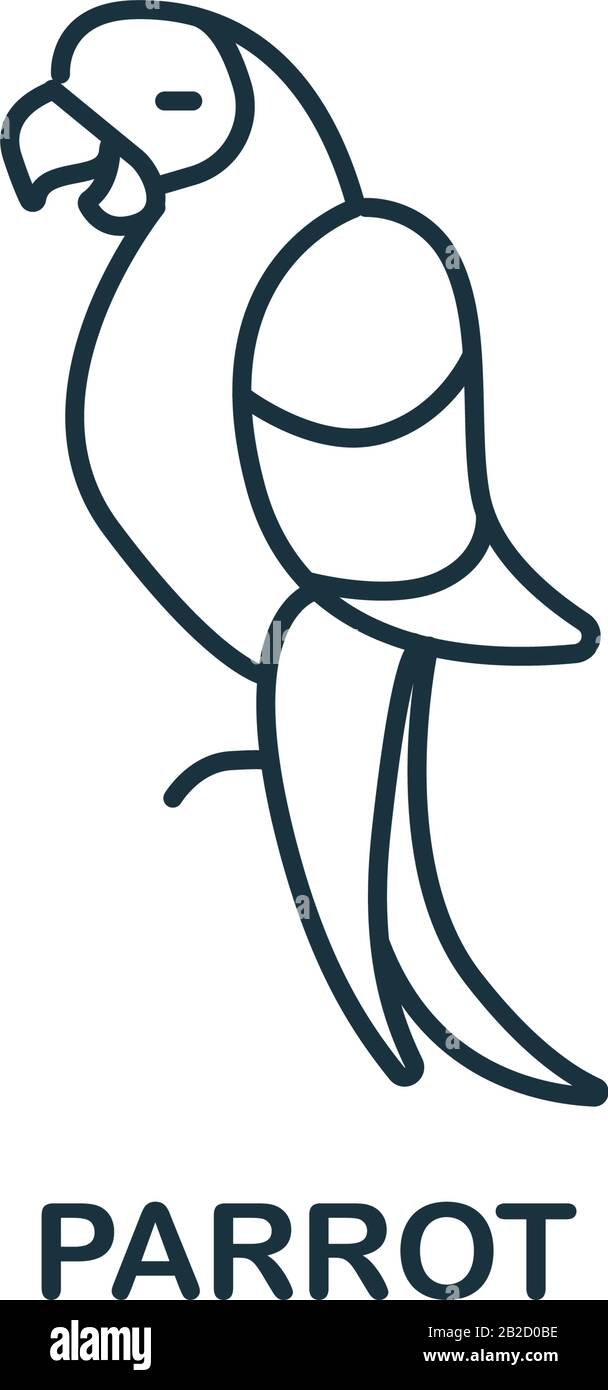 PARROT

alamy

Image ID: 2B2D0BE
www.alamy.com