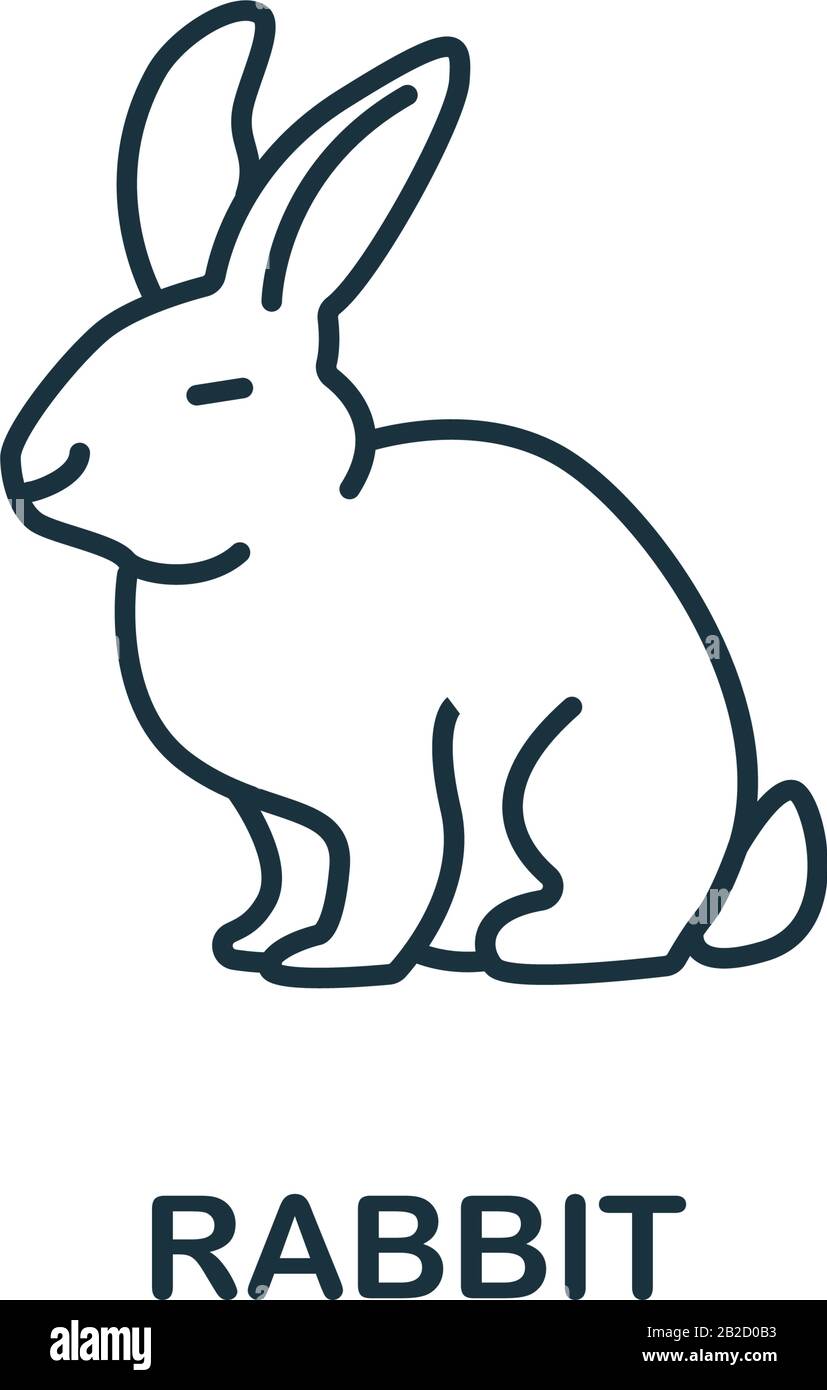 RABBIT

alamy

Image ID: 2B2D0B3
www.alamy.com