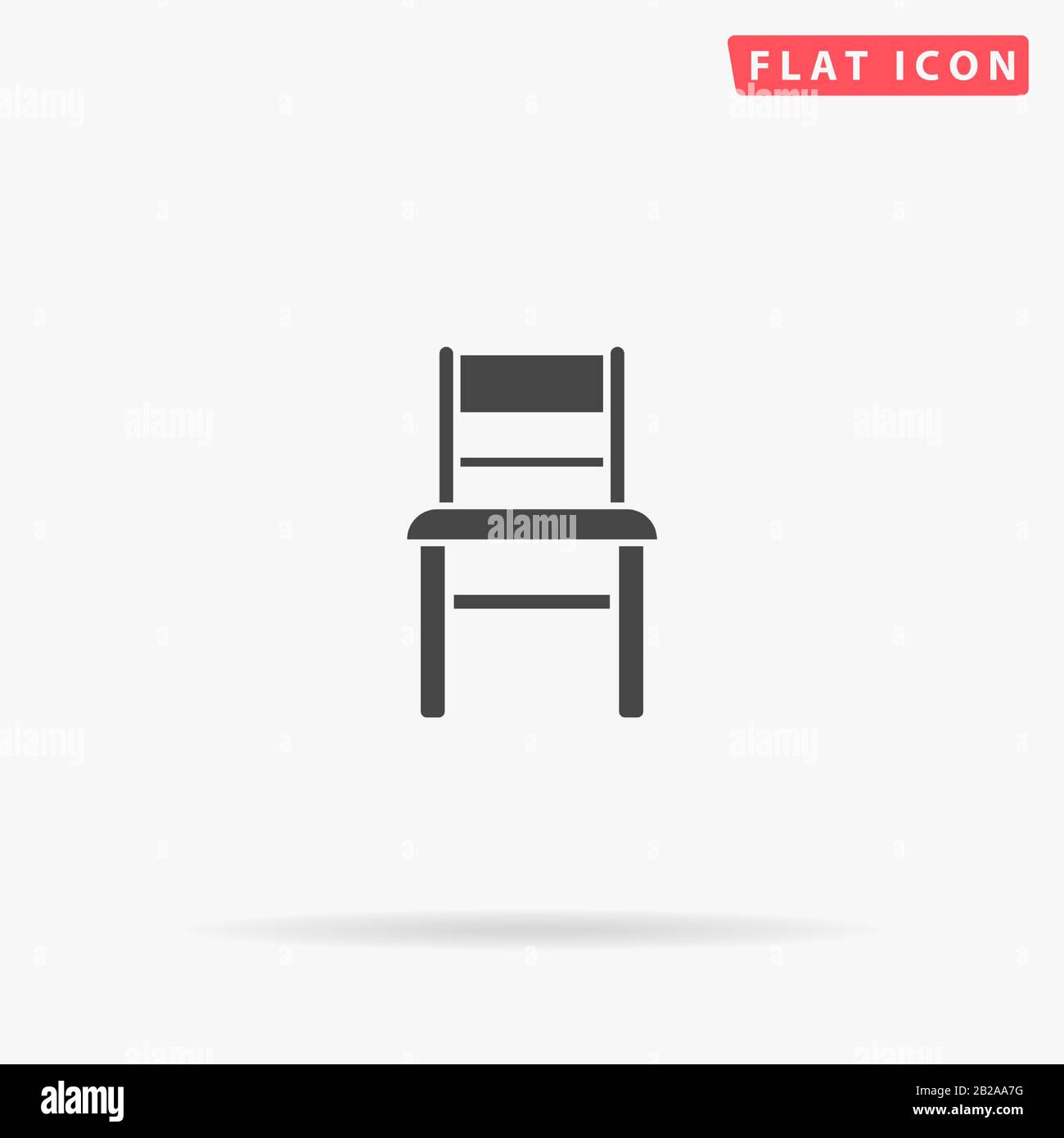 FLAT ICON

alamy

alamy

alamy

alamy

alamy

alamy

alamy

alamy

Image ID: 2B2AA7G
www.alamy.com