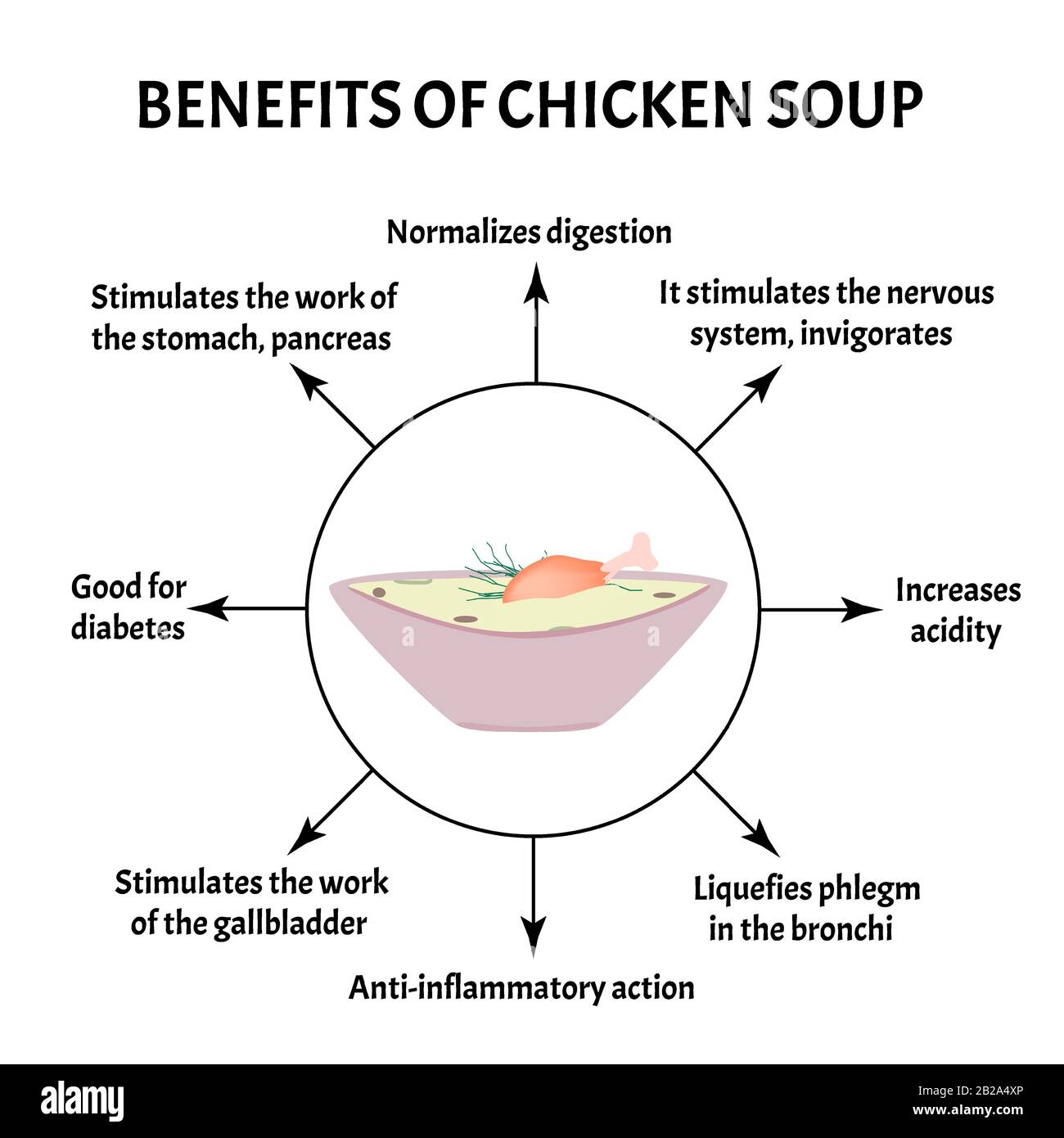 BENEFITS OF CHICKEN SOUP

Normalizes digestion

Stimulates the work of the stomach, pancreas

It stimulates the nervous system, invigorates

Good for diabetes

Increases acidity

Stimulates the work of the gallbladder

Liquefies phlegm in the bronchi

Anti-inflammatory action

alamy

Image ID: 2B2A4XP
www.alamy.com