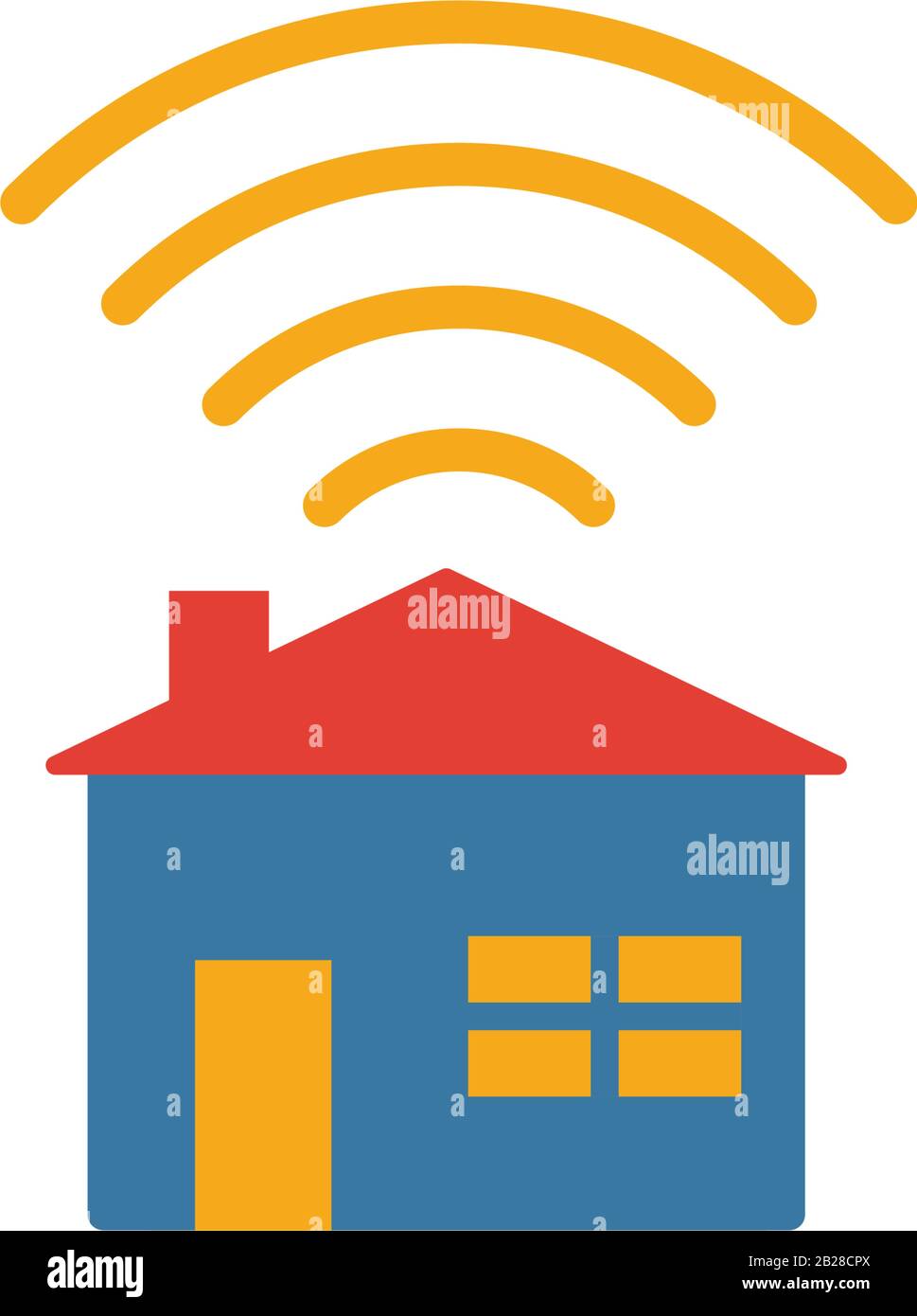 alamy

alamy

alamy

alamy

Image ID: 2B28CPX
www.alamy.com