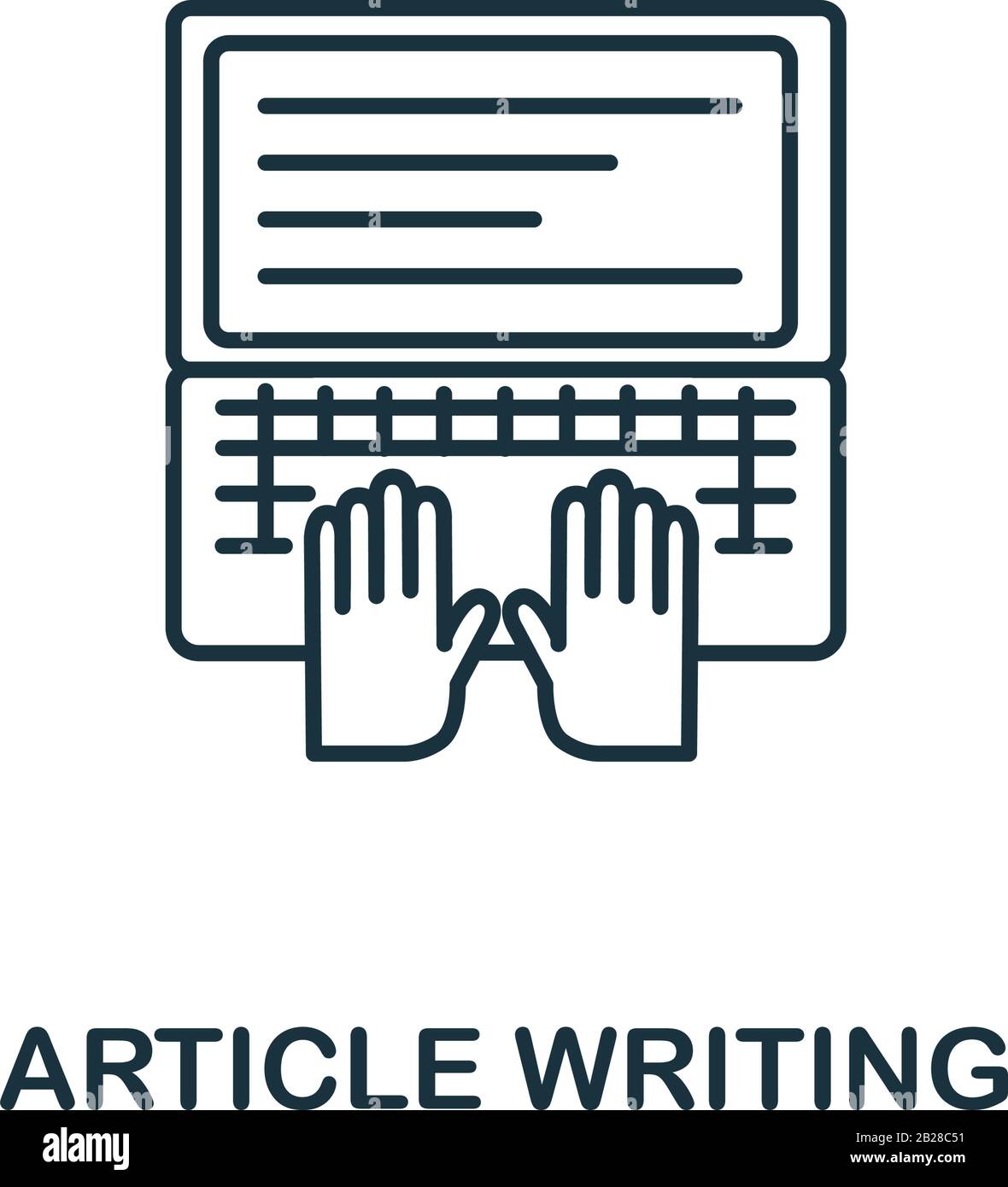 ARTICLE WRITING

alamy

Image ID: 2B28C51
www.alamy.com