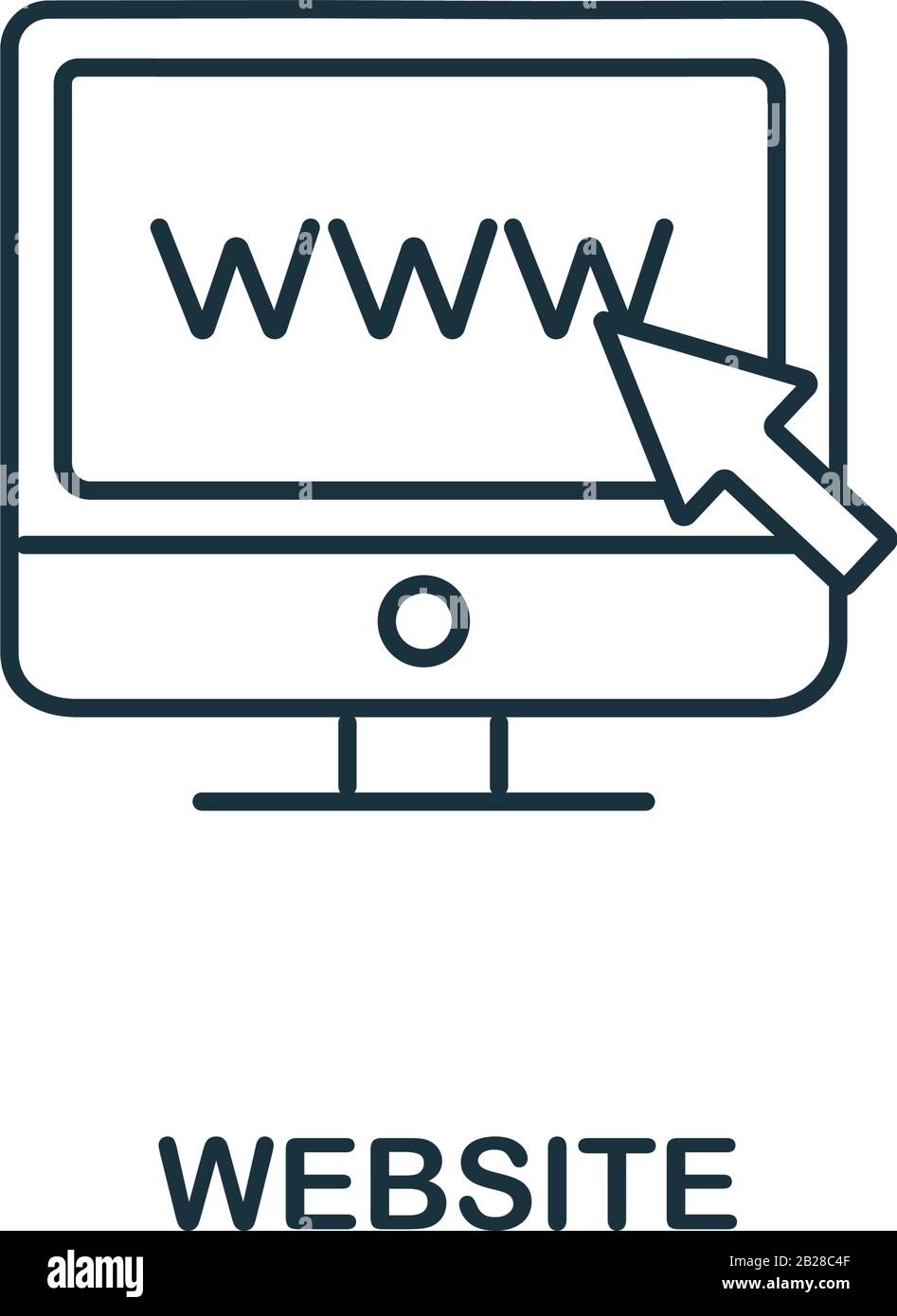 WWW

WEBSITE

alamy

Image ID: 2B28C4F
www.alamy.com