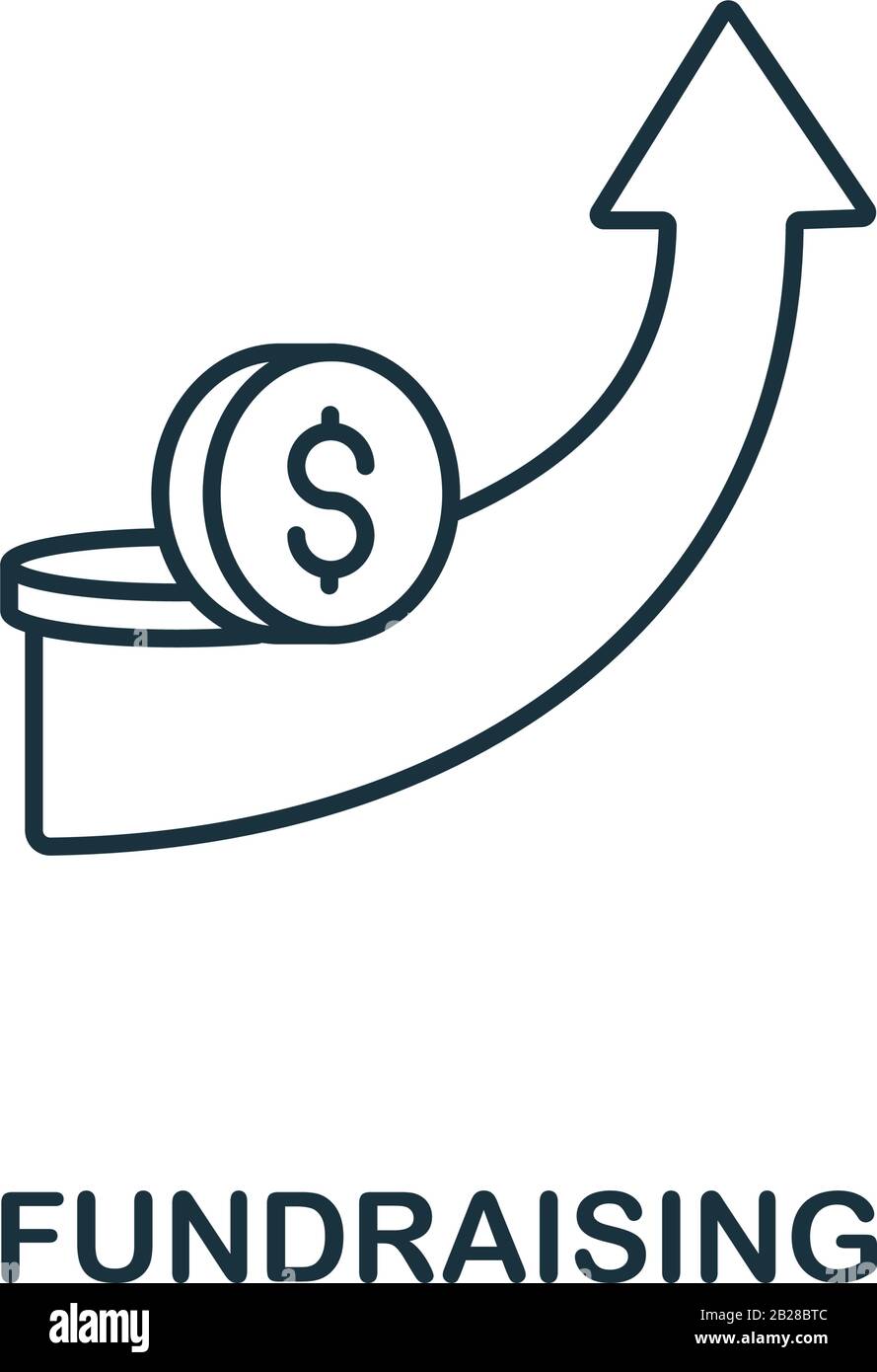 $

FUNDRAISING

alamy

Image ID: 2B28BTC
www.alamy.com