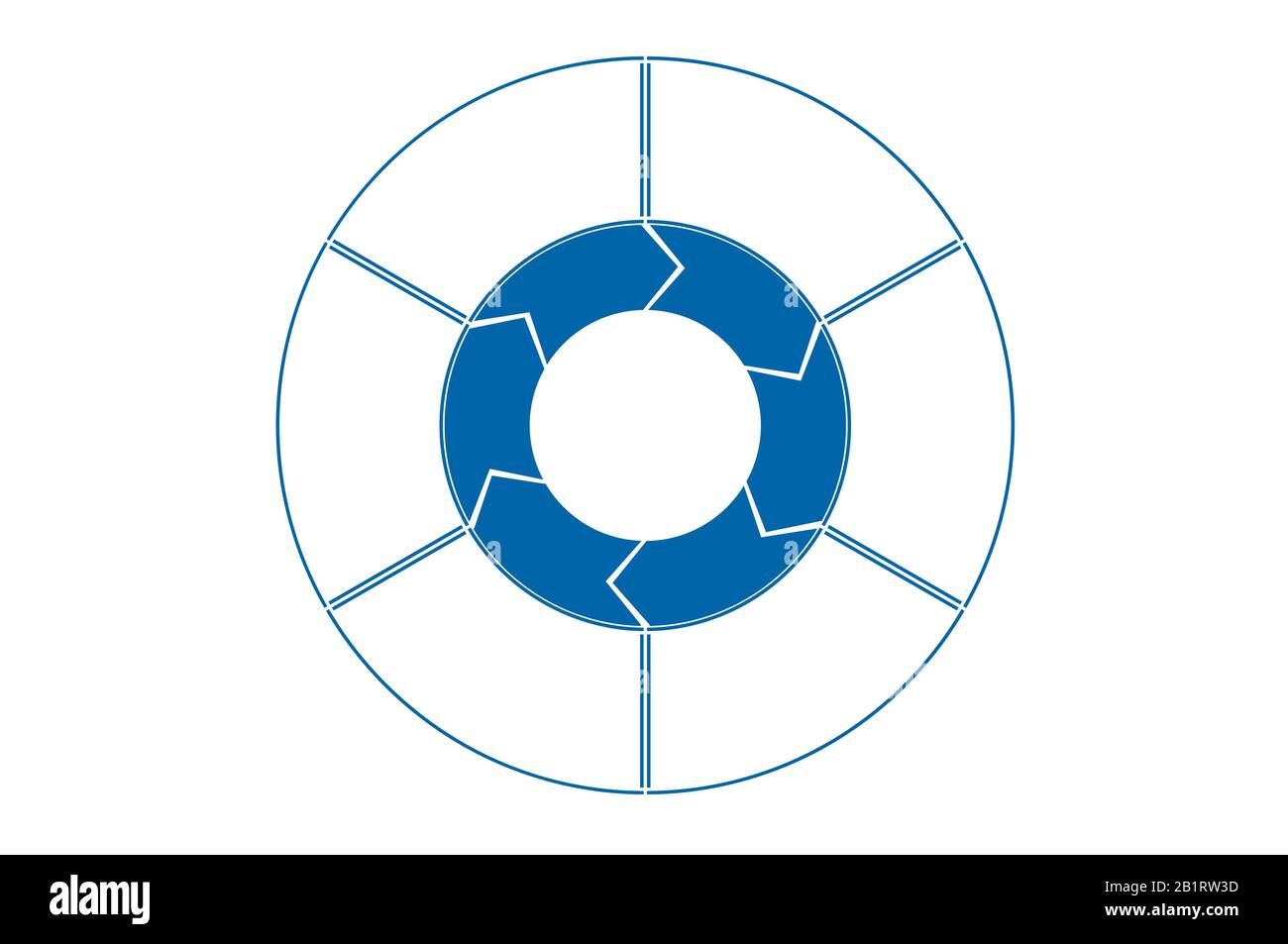 alamy

Image ID: 2B1RW3D
www.alamy.com