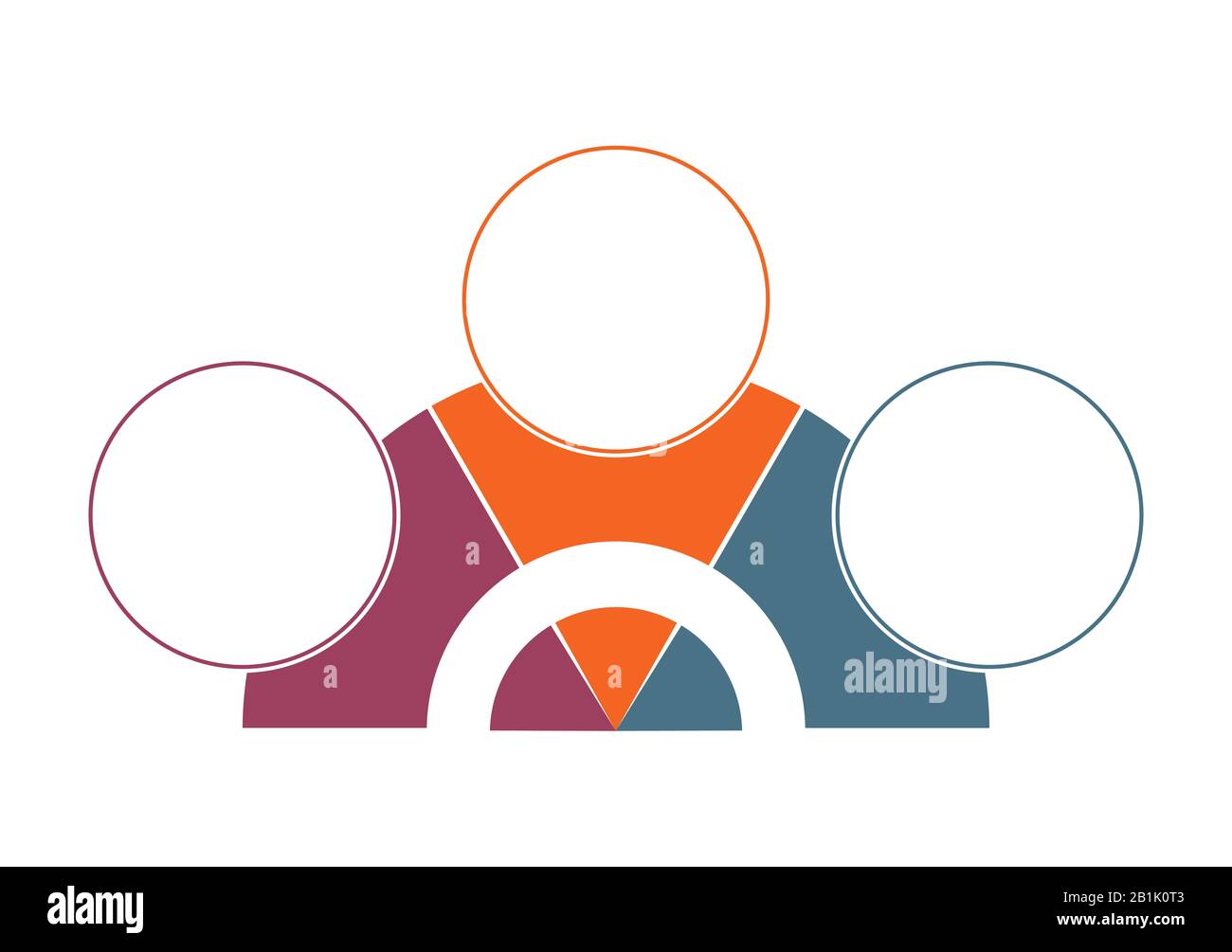 a
a
a
a
alamy

alamy
Image ID: 2B1K0T3
www.alamy.com