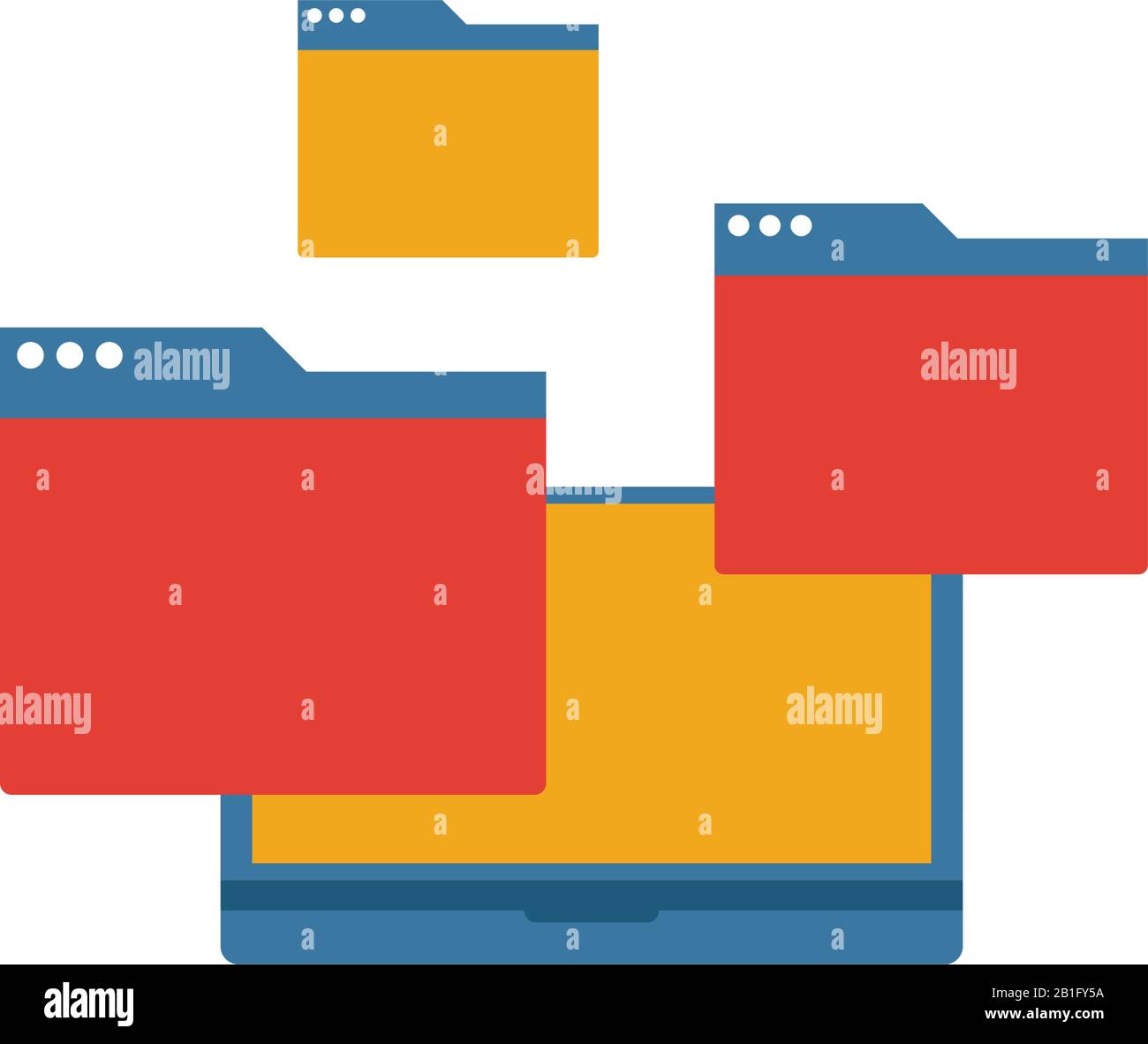 alamy

alamy

alamy

alamy

alamy

alamy

Image ID: 2B1FY5A
www.alamy.com