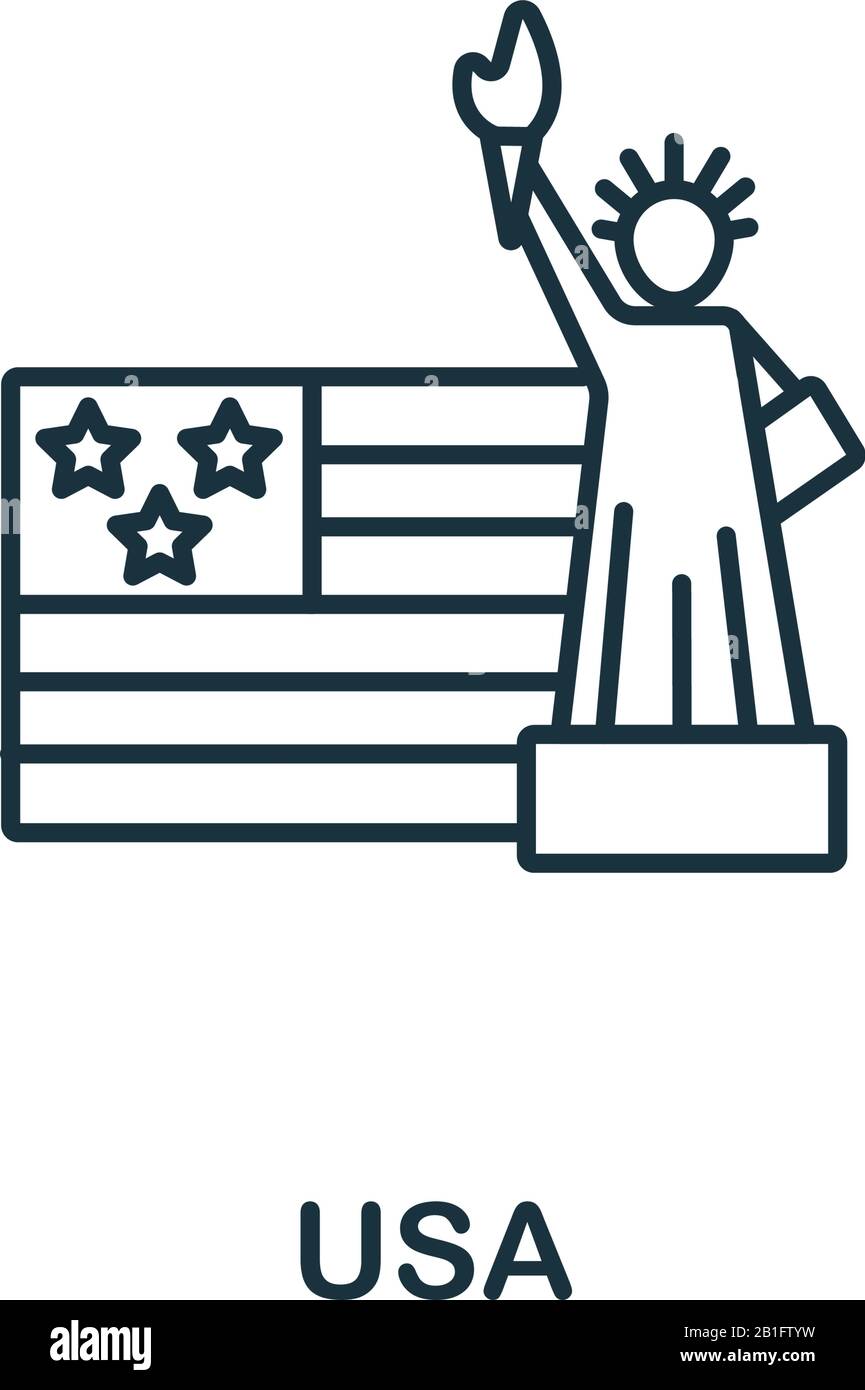 USA

alamy

Image ID: 2B1FTYW
www.alamy.com