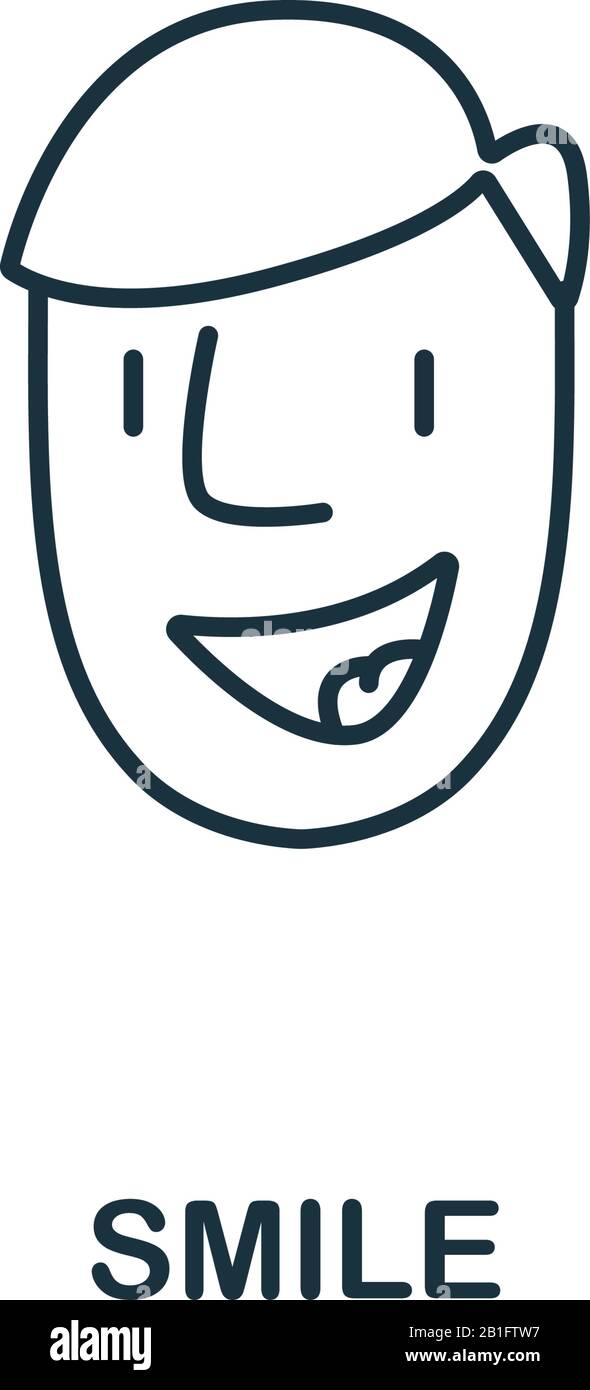 SMILE

alamy

Image ID: 2B1FTW7
www.alamy.com