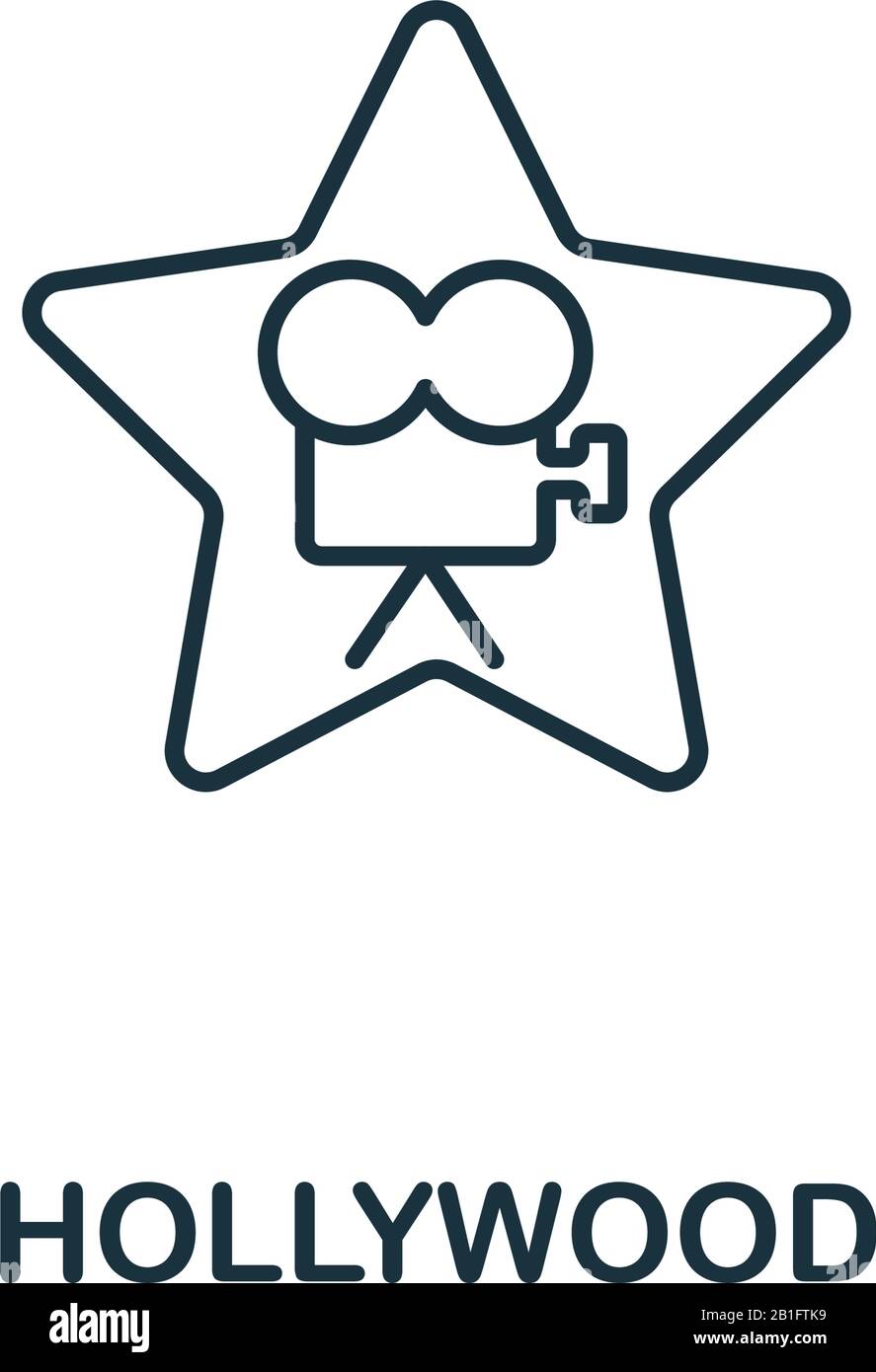 HOLLYWOOD

alamy

Image ID: 2B1FTK9
www.alamy.com