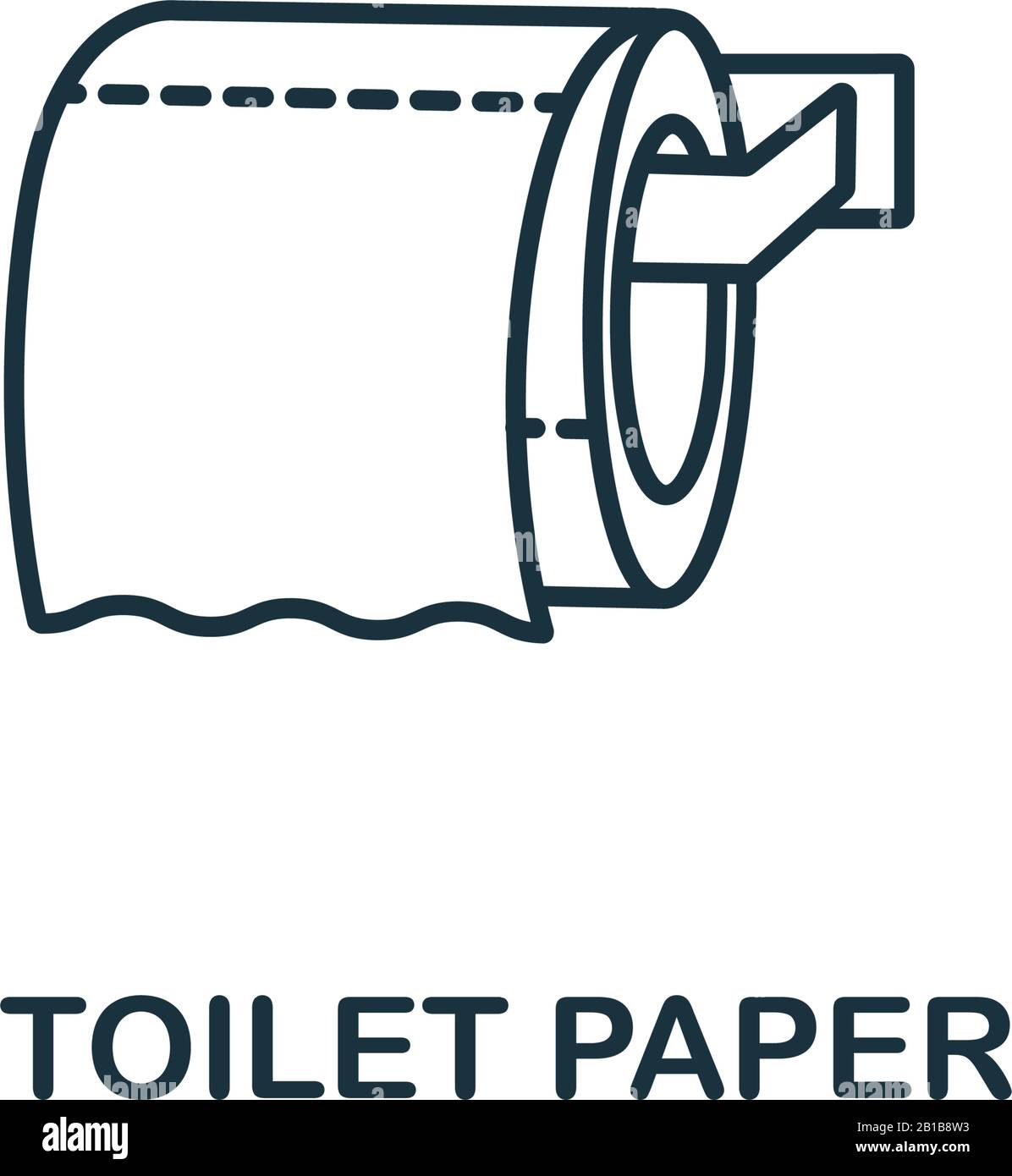 TOILET PAPER

alamy

Image ID: 2B1B8W3
www.alamy.com