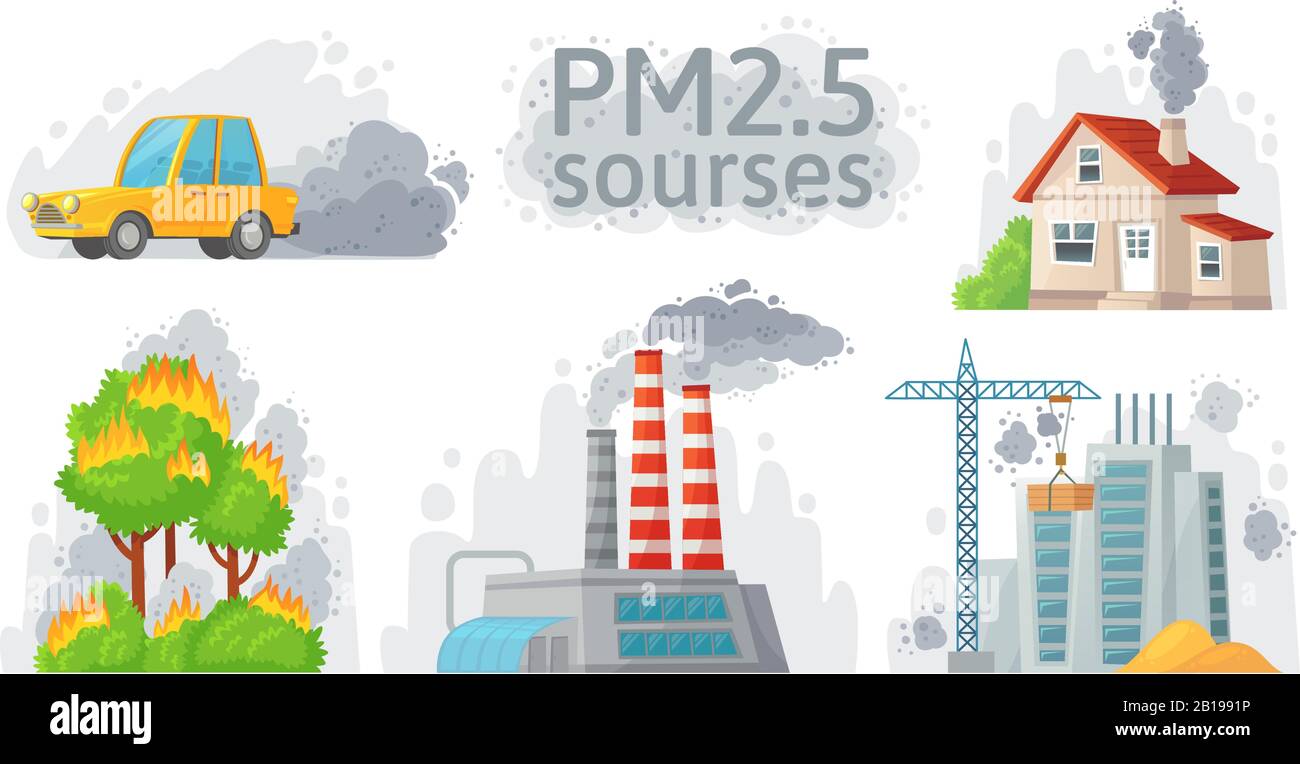 PM2.5
sourses

alamy

Image ID: 2B1991P
www.alamy.com