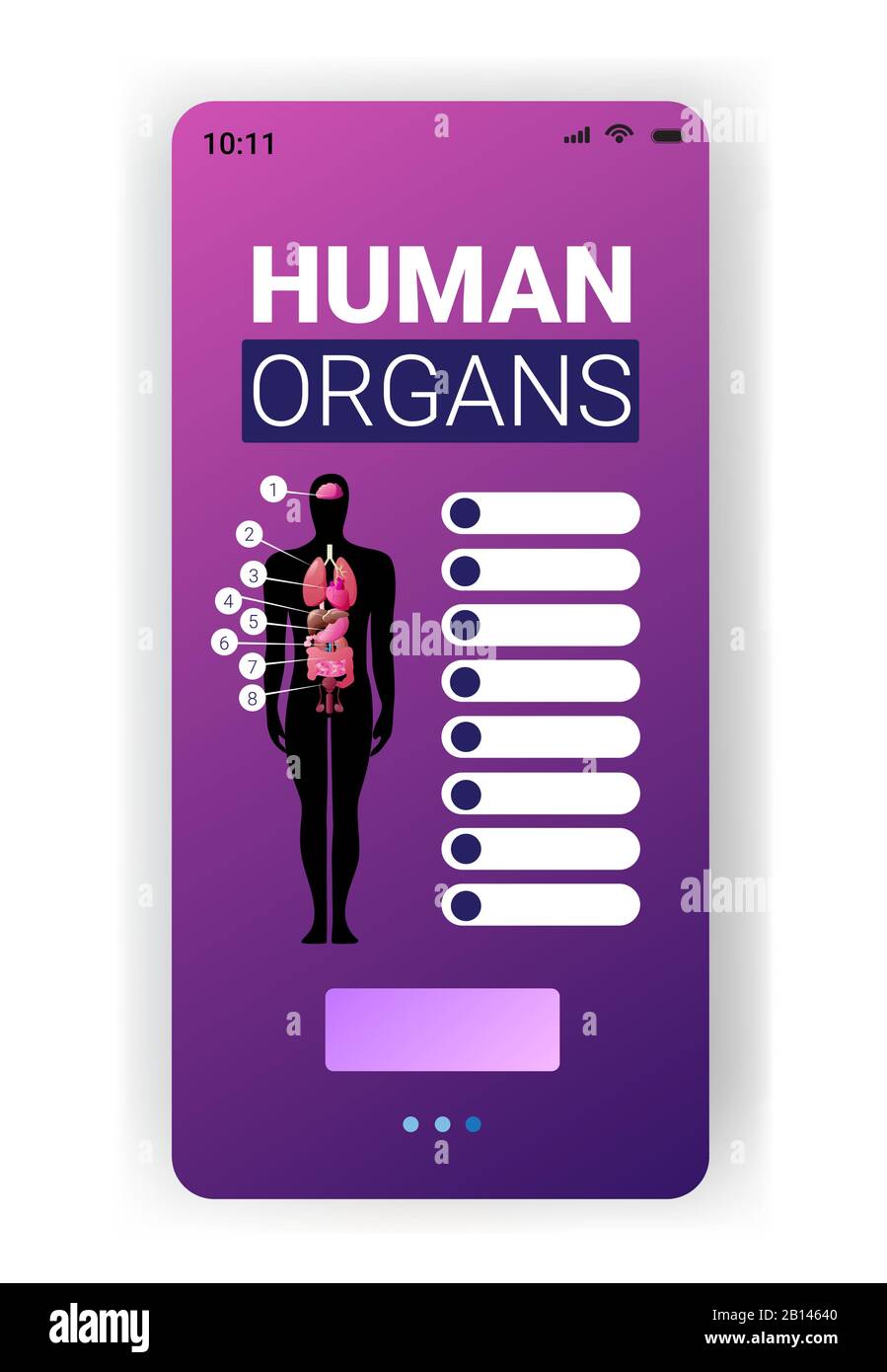 10:11

HUMAN
ORGANS

1
2
3
4
5
6
7
8

alamy

alamy

Image ID: 2B14640
www.alamy.com