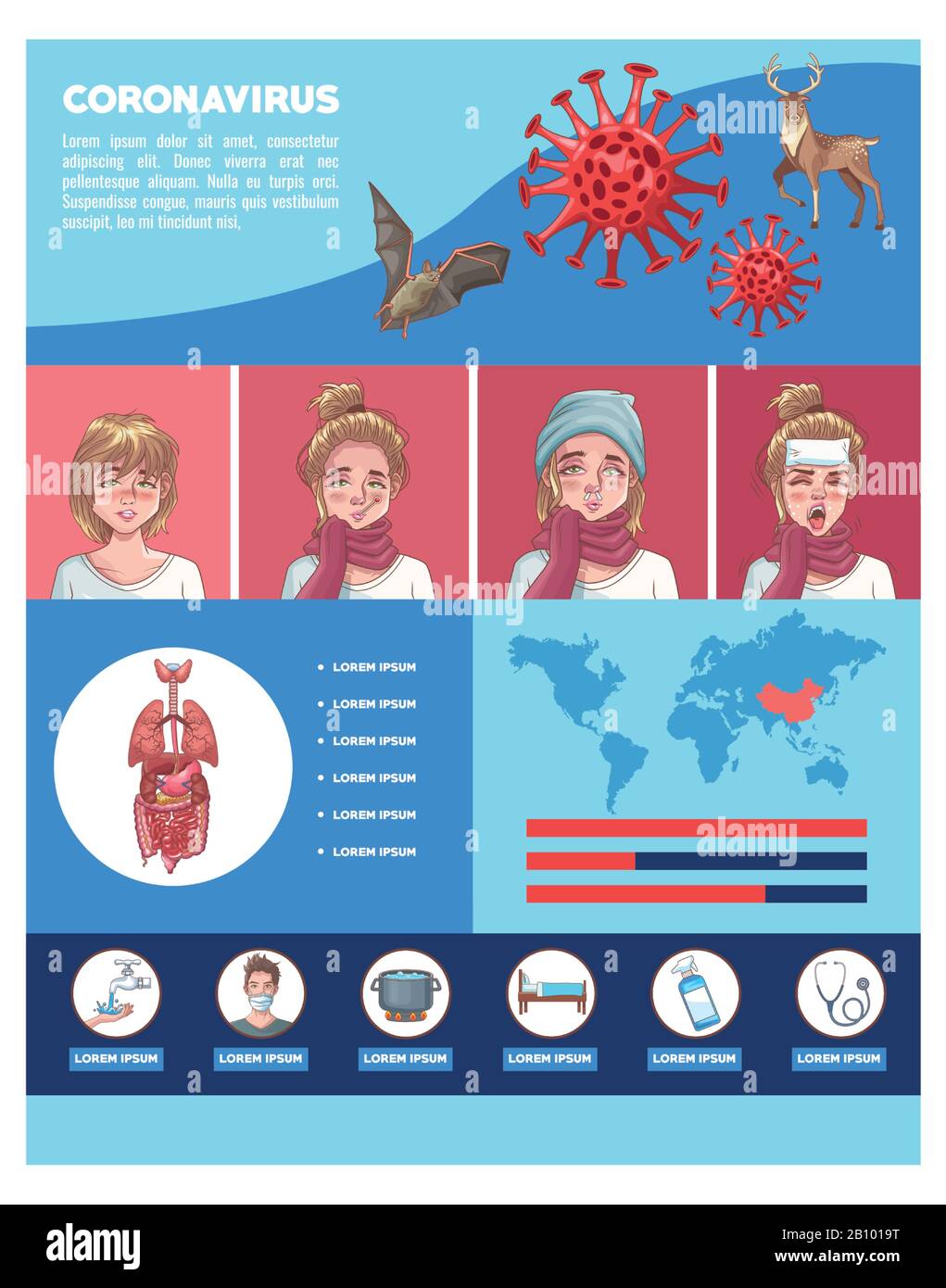 CORONAVIRUS

Lorem ipsum dolor sit amet, consectetur adipiscing elit. Donec viverra erat nec pellentesque aliquam. Nulla eu turpis orci. Suspendisse congue, mauris quis vestibulum suscipit, leo mi tincidunt nisi,

alamy

alamy

alamy

alamy

• LOREM IPSUM
• LOREM IPSUM
• LOREM IPSUM
• LOREM IPSUM
• LOREM IPSUM
• LOREM IPSUM

alamy

LOREM IPSUM
LOREM IPSUM
LOREM IPSUM
LOREM IPSUM
LOREM IPSUM
LOREM IPSUM

alamy

Image ID: 2B1019T
www.alamy.com