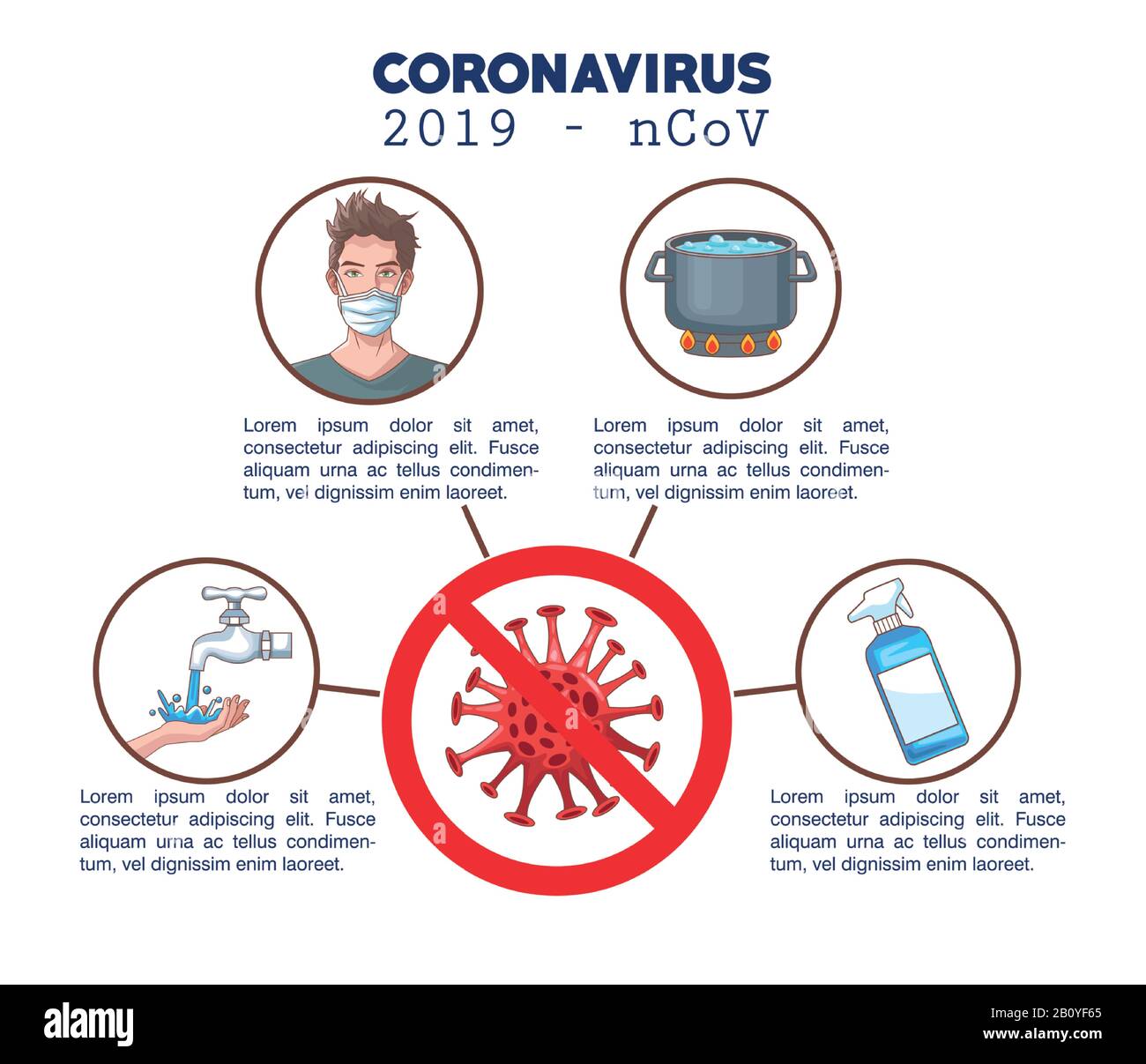 CORONAVIRUS
2019 - nCoV

Lorem ipsum dolor sit amet, consectetur adipiscing elit. Fusce aliquam urna ac tellus condimentum, vel dignissim enim laoreet.

Lorem ipsum dolor sit amet, consectetur adipiscing elit. Fusce aliquam urna ac tellus condimentum, vel dignissim enim laoreet.

Lorem ipsum dolor sit amet, consectetur adipiscing elit. Fusce aliquam urna ac tellus condimentum, vel dignissim enim laoreet.

Lorem ipsum dolor sit amet, consectetur adipiscing elit. Fusce aliquam urna ac tellus condimentum, vel dignissim enim laoreet.

alamy
Image ID: 2B0YF65
www.alamy.com