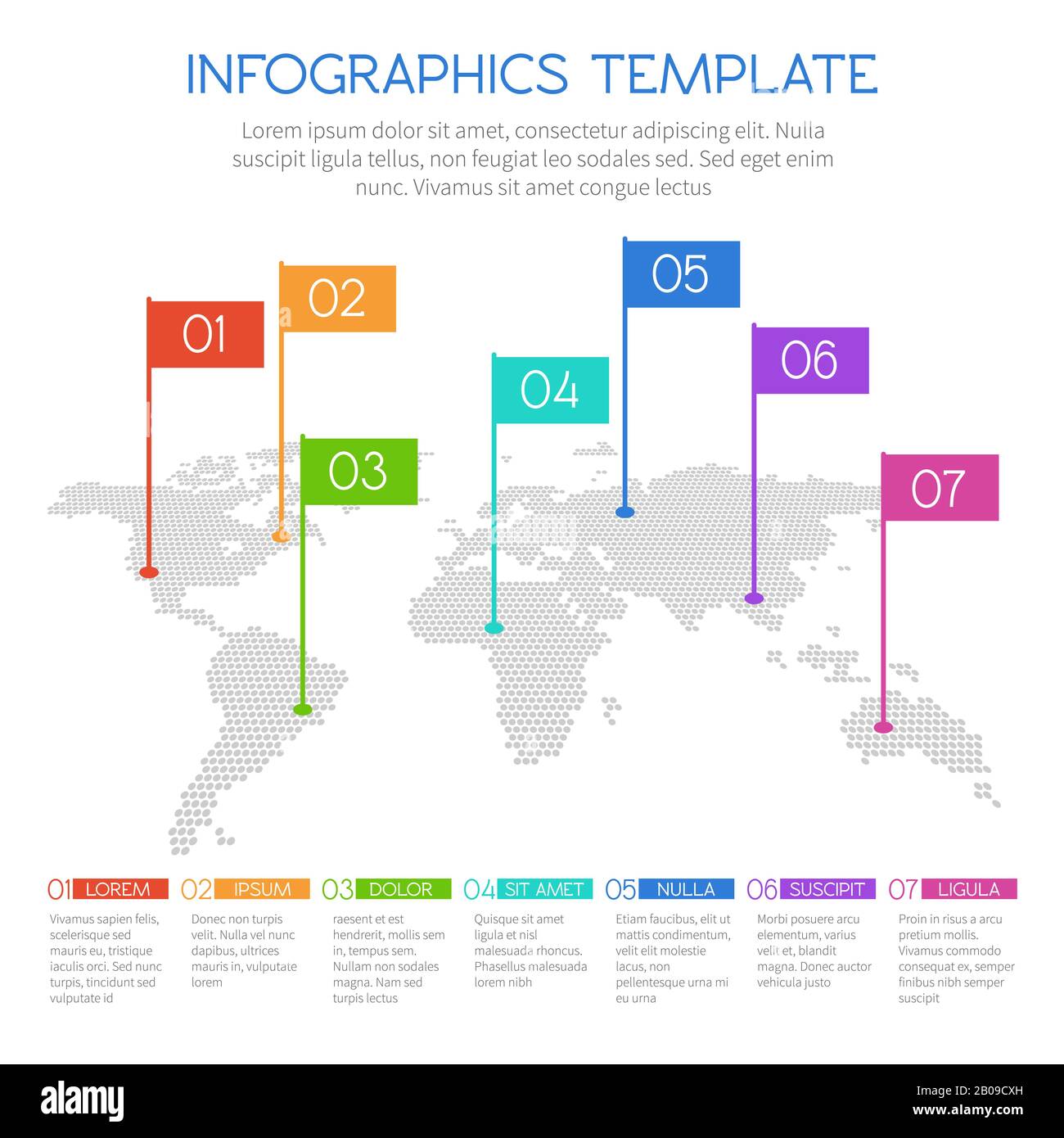 INFOGRAPHICS TEMPLATE

Lorem ipsum dolor sit amet, consectetur adipiscing elit. Nulla suscipit ligula tellus, non feugiat leo sodales sed. Sed eget enim nunc. Vivamus sit amet congue lectus

01

02

03

04

05

06

07

01 LOREM
Vivamus sapien felis, scelerisque sed mauris eu, tristique iaculis orci. Sed nunc turpis, tincidunt sed vulputate id

02 IPSUM
Donec non turpis velit. Nulla vel nunc dapibus, ultrices mauris in, vulputate lorem

03 DOLOR
raesent et est hendrerit, mollis sem in, tempus sem. Nullam non sodales magna. Nam sed turpis lectus

04 SIT AMET
Quisque sit amet ligula et nisl malesuada rhoncus. Phasellus malesuada lorem nibh

05 NULLA
Etiam faucibus, elit ut mattis condimentum, velit elit molestie lacus, non pellentesque urna mi eu urna

06 SUSCIPIT
Morbi posuere arcu elementum, varius velit et, blandit magna. Donec auctor vehicula justo

07 LIGULA
Proin in risus a arcu pretium mollis. Vivamus commodo consequat ex, semper finibus nibh semper suscipit

alamy

Image ID: 2B09CXH
www.alamy.com