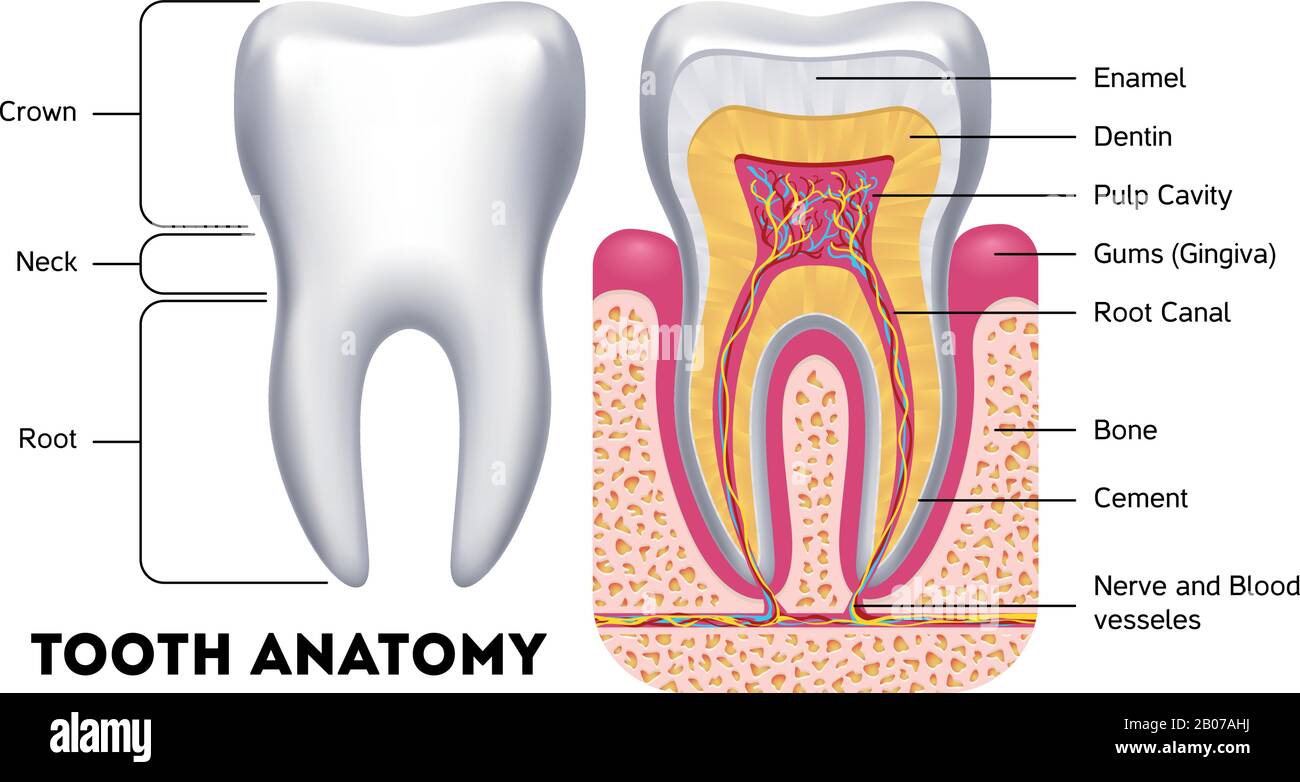 Crown

Neck

Root

Enamel

Dentin

Pulp Cavity

Gums (Gingiva)

Root Canal

Bone

Cement

Nerve and Blood vesseles

TOOTH ANATOMY

alamy

Image ID: 2B07AHJ
www.alamy.com