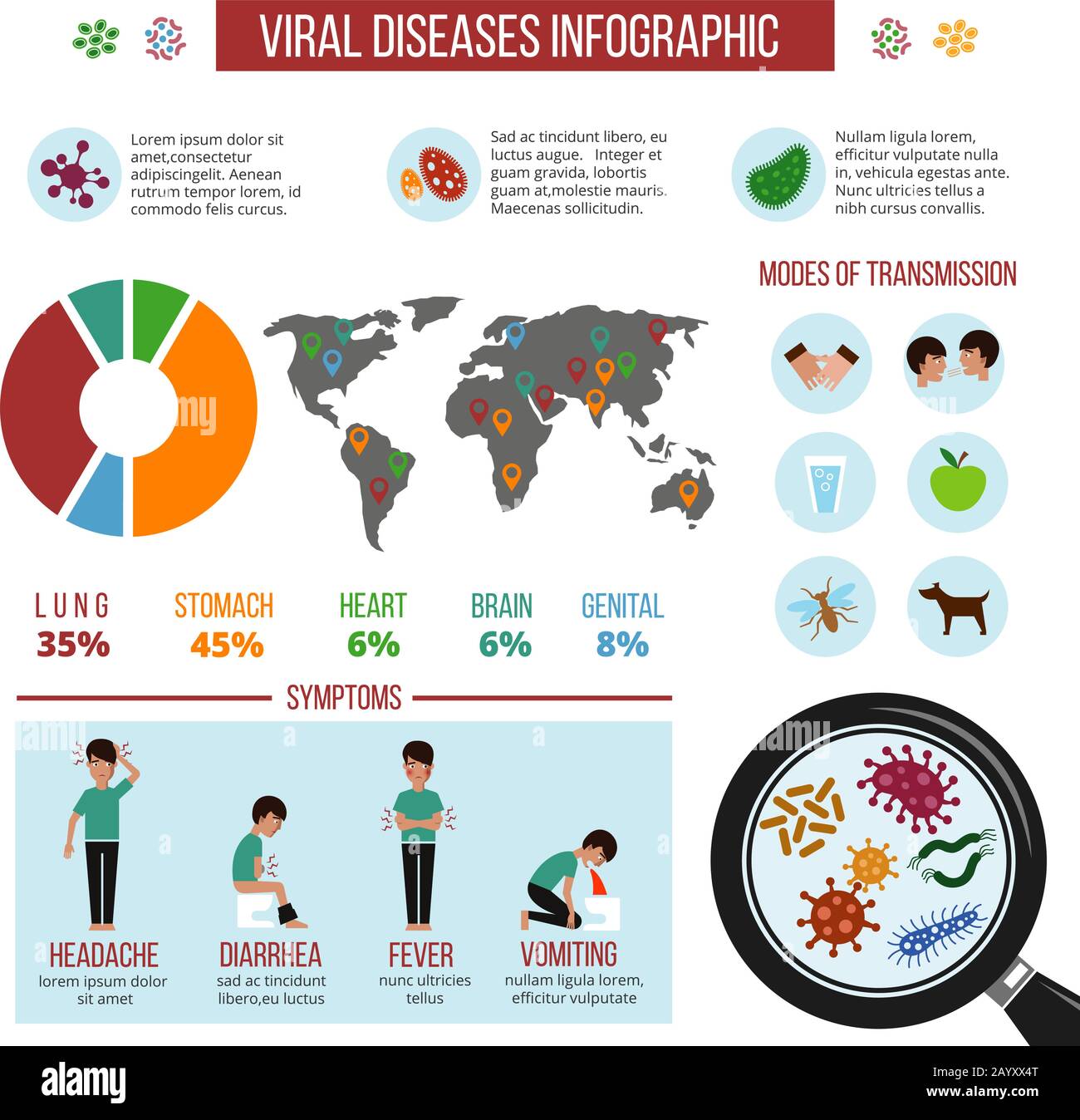 VIRAL DISEASES INFOGRAPHIC

Lorem ipsum dolor sit amet,consectetur adipiscingelit. Aenean rutrum tempor lorem, id commodo felis curcus.

Sad ac tincidunt libero, eu luctus augue. Integer et guam gravida, lobortis guam at,molestie mauris. Maecenas sollicitudin.

Nullam ligula lorem, efficitur vulputate nulla in, vehicula egestas ante. Nunc ultricies tellus a nibh cursus convallis.

MODES OF TRANSMISSION

LUNG 35%
STOMACH 45%
HEART 6%
BRAIN 6%
GENITAL 8%

SYMPTOMS

HEADACHE
lorem ipsum dolor sit amet

DIARRHEA
sad ac tincidunt libero,eu luctus

FEVER
nunc ultricies tellus

VOMITING
nullam ligula lorem, efficitur vulputate

alamy
Image ID: 2AYXX4T
www.alamy.com