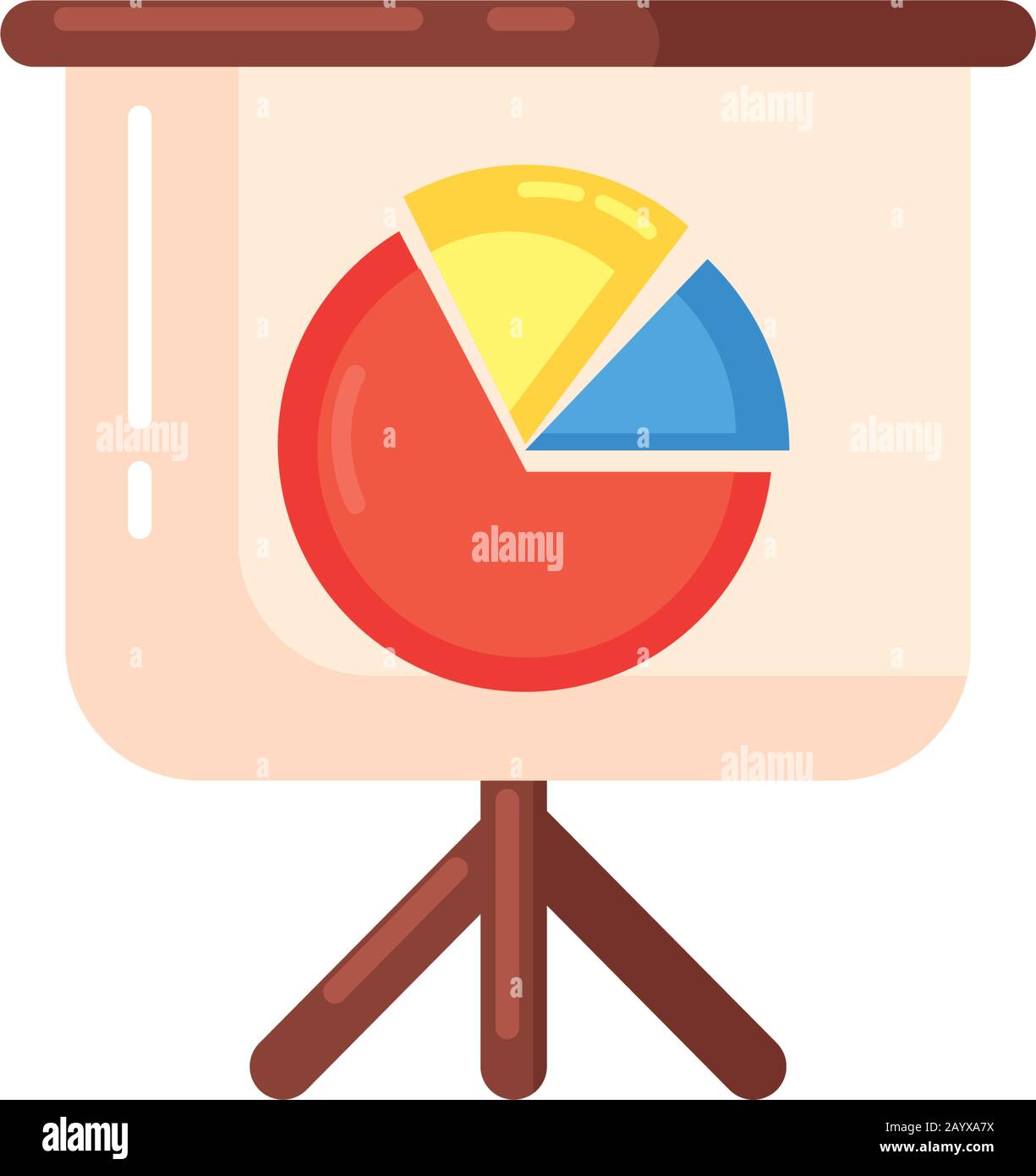 alamy
alamy
alamy
alamy
alamy

alamy
Image ID: 2AYXA7X
www.alamy.com