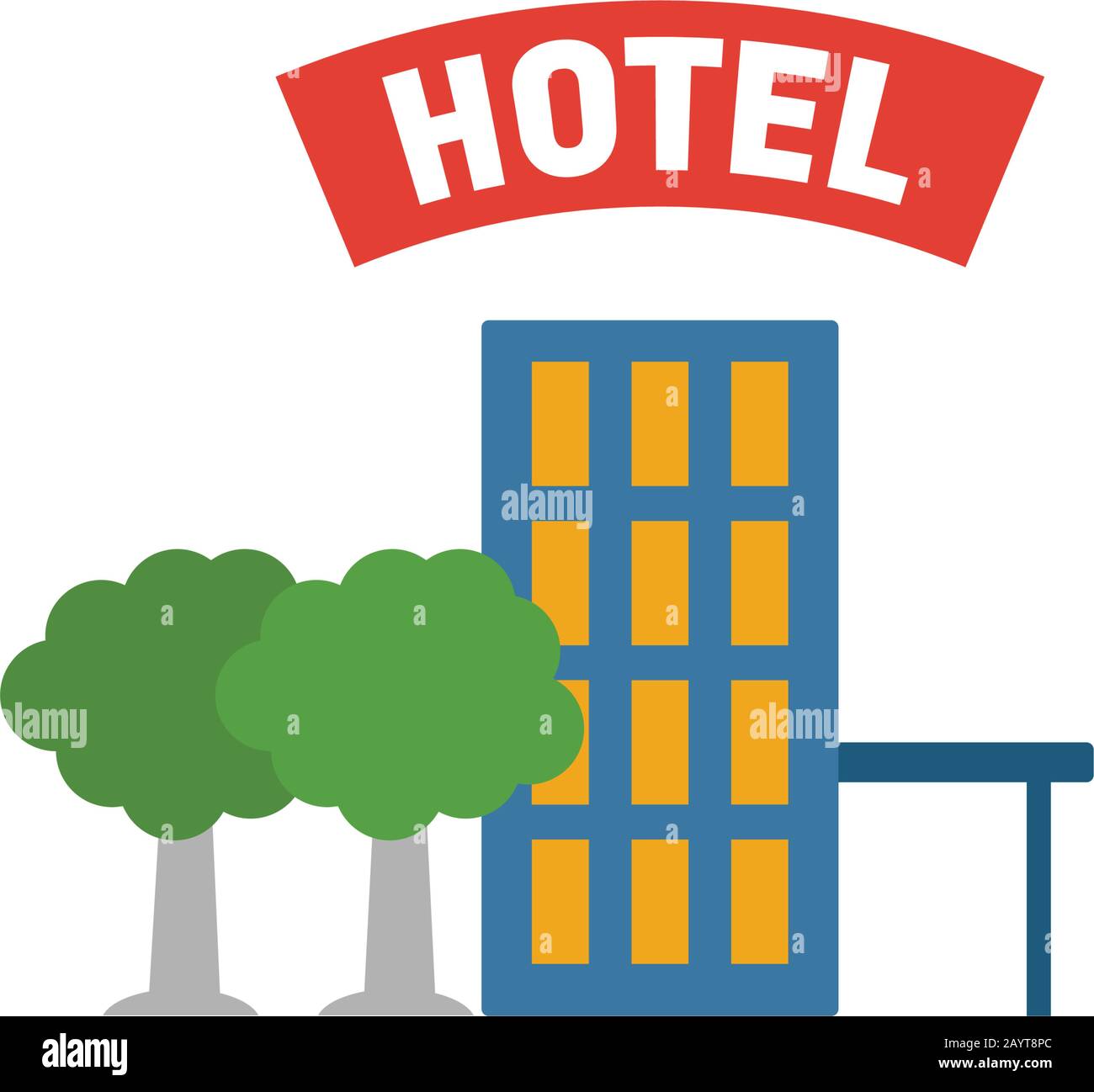 HOTEL

alamy

alamy

alamy

alamy

Image ID: 2AYT8PC
www.alamy.com