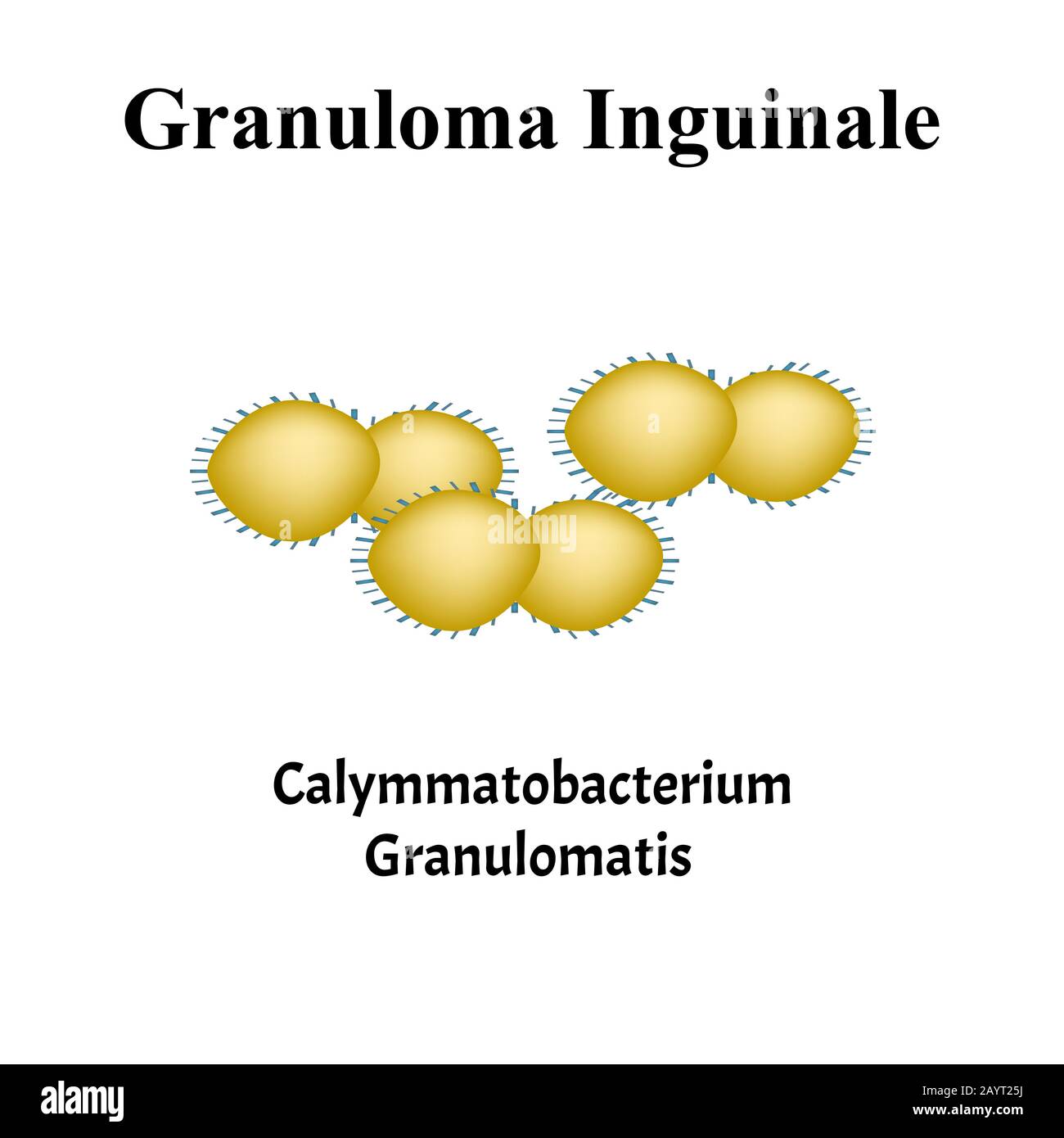 Granuloma Inguinale

alamy

Calymmatobacterium
Granulomatis

alamy

Image ID: 2AYT25J
www.alamy.com