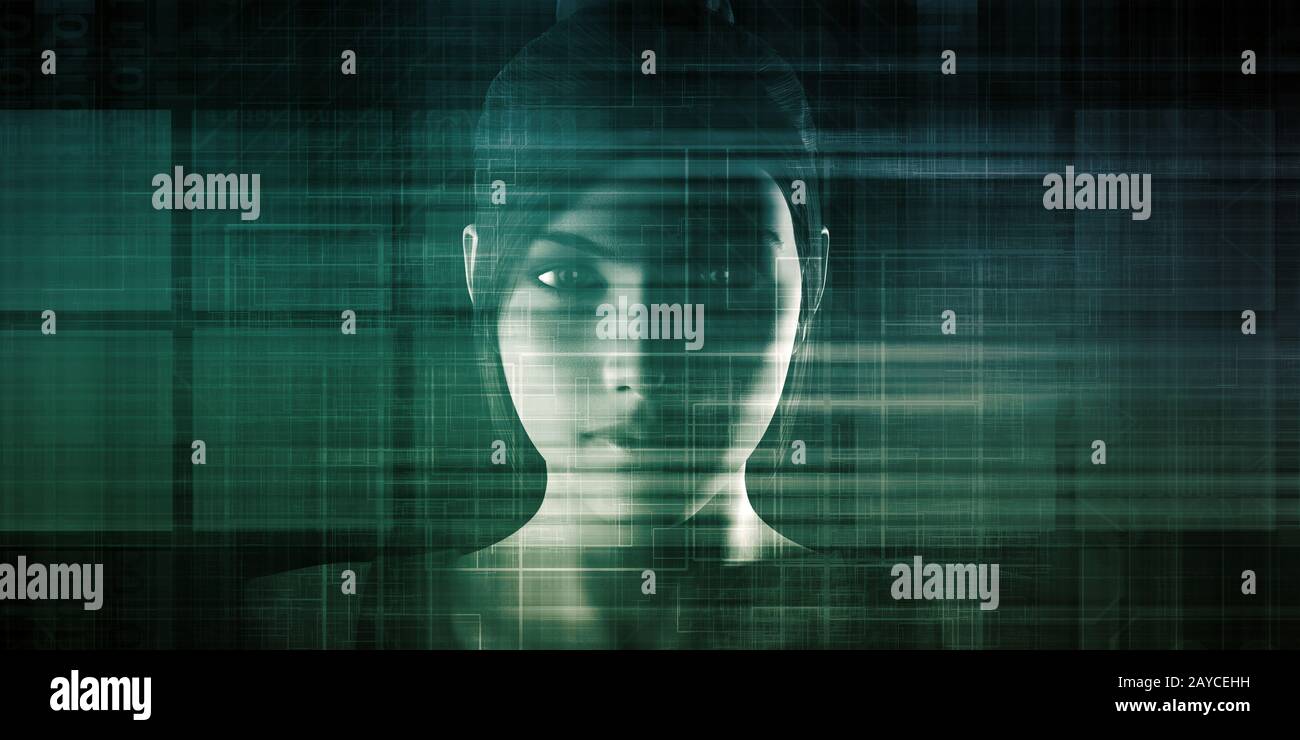 alamy
alamy
alamy
alamy
alamy
alamy
2AYCEHH
www.alamy.com