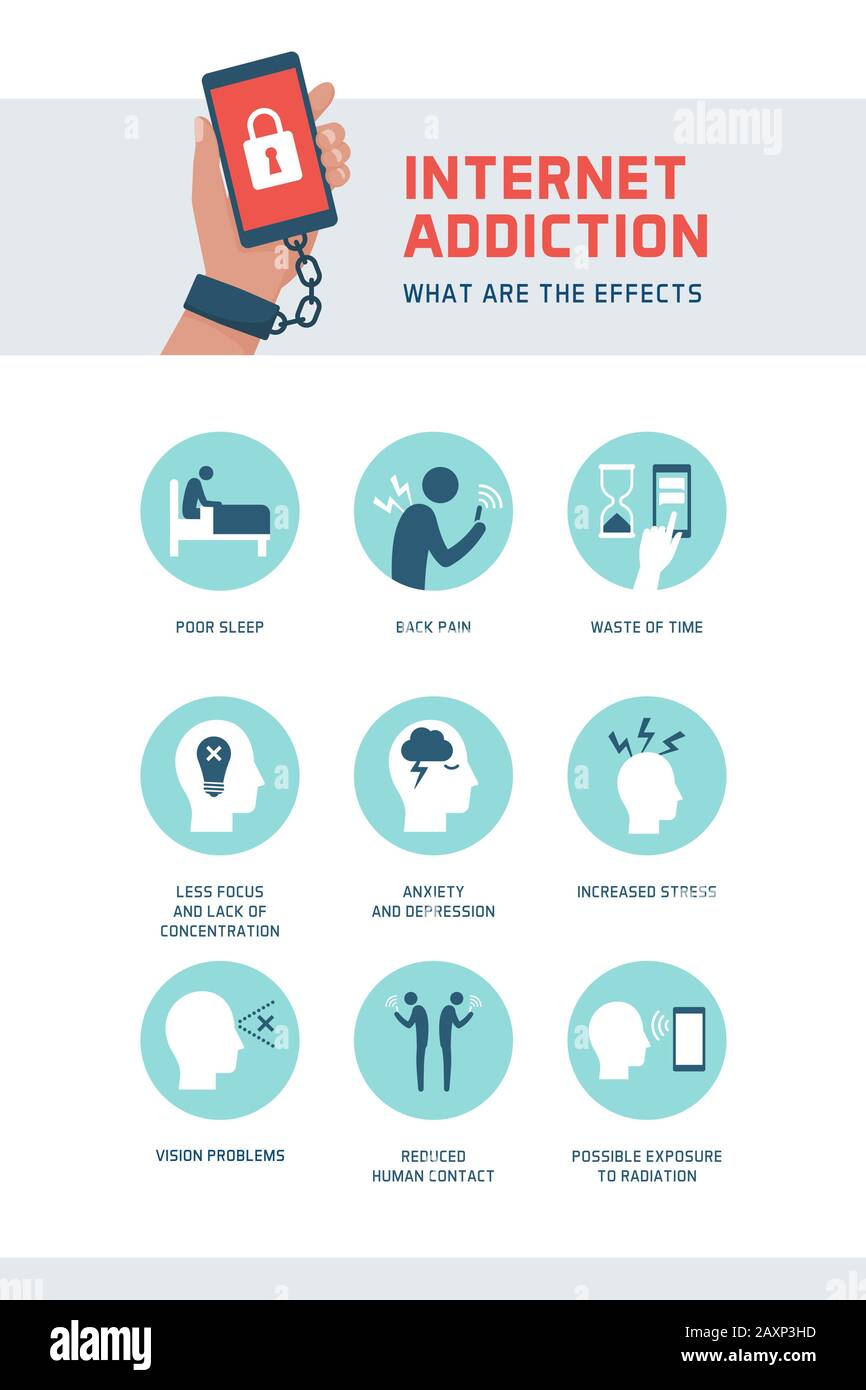 alamy

INTERNET ADDICTION
WHAT ARE THE EFFECTS

POOR SLEEP

BACK PAIN

WASTE OF TIME

LESS FOCUS AND LACK OF CONCENTRATION

ANXIETY AND DEPRESSION

INCREASED STRESS

VISION PROBLEMS

REDUCED HUMAN CONTACT

POSSIBLE EXPOSURE TO RADIATION

alamy

Image ID: 2AXP3HD
www.alamy.com