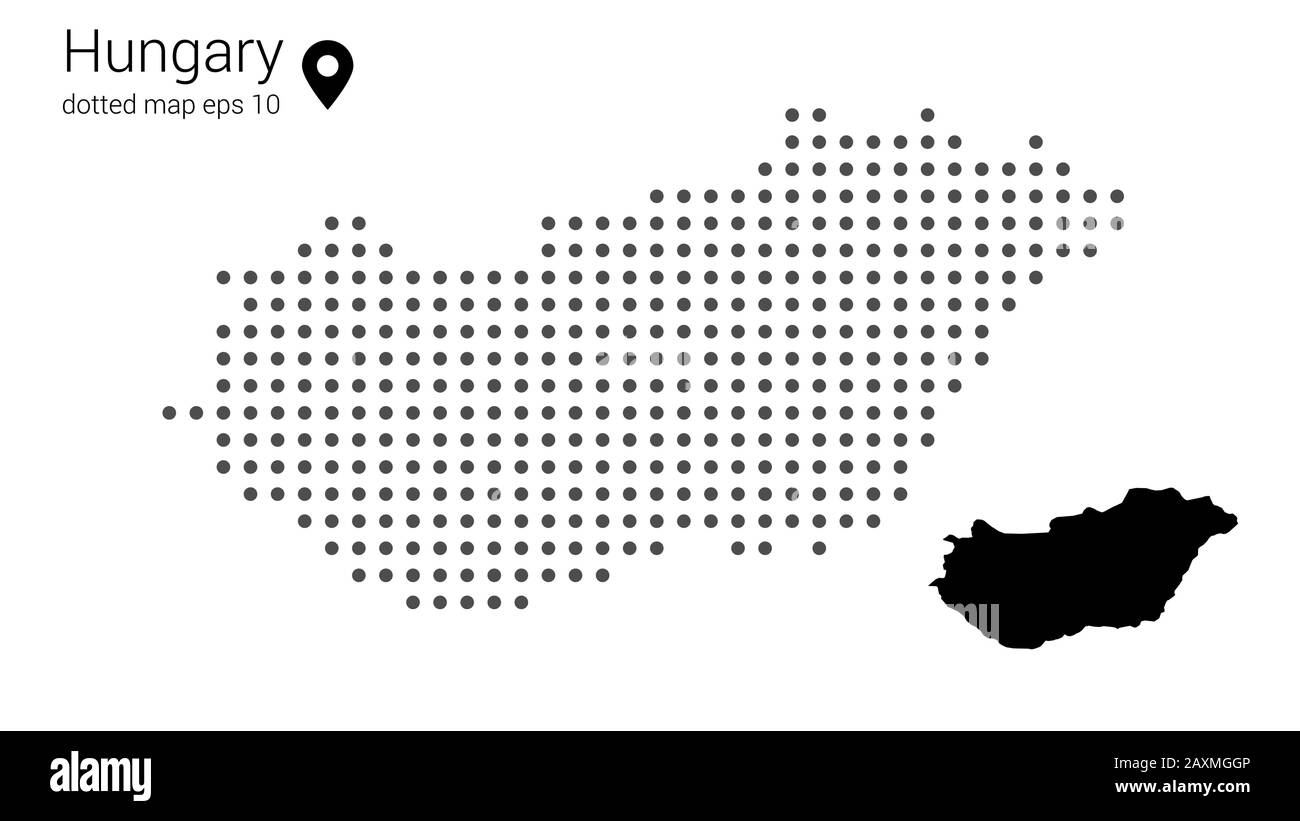 Hungary
dotted map eps 10

alamy

Image ID: 2AXMGGP
www.alamy.com